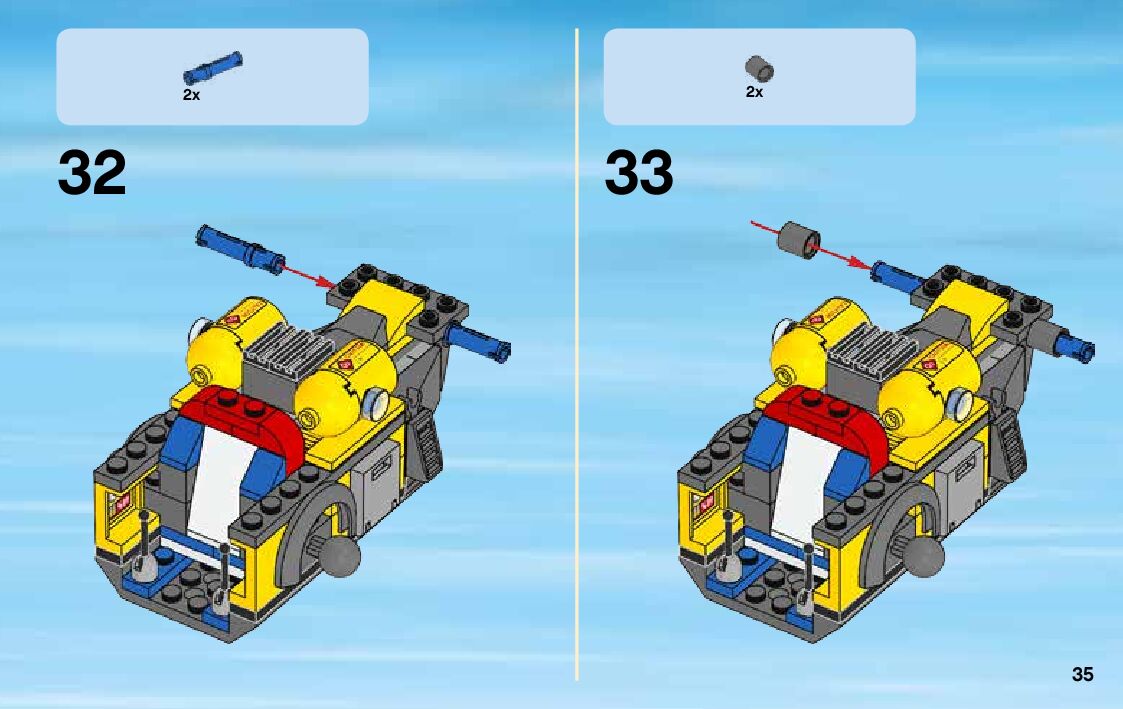 2x

32

2x

33

35