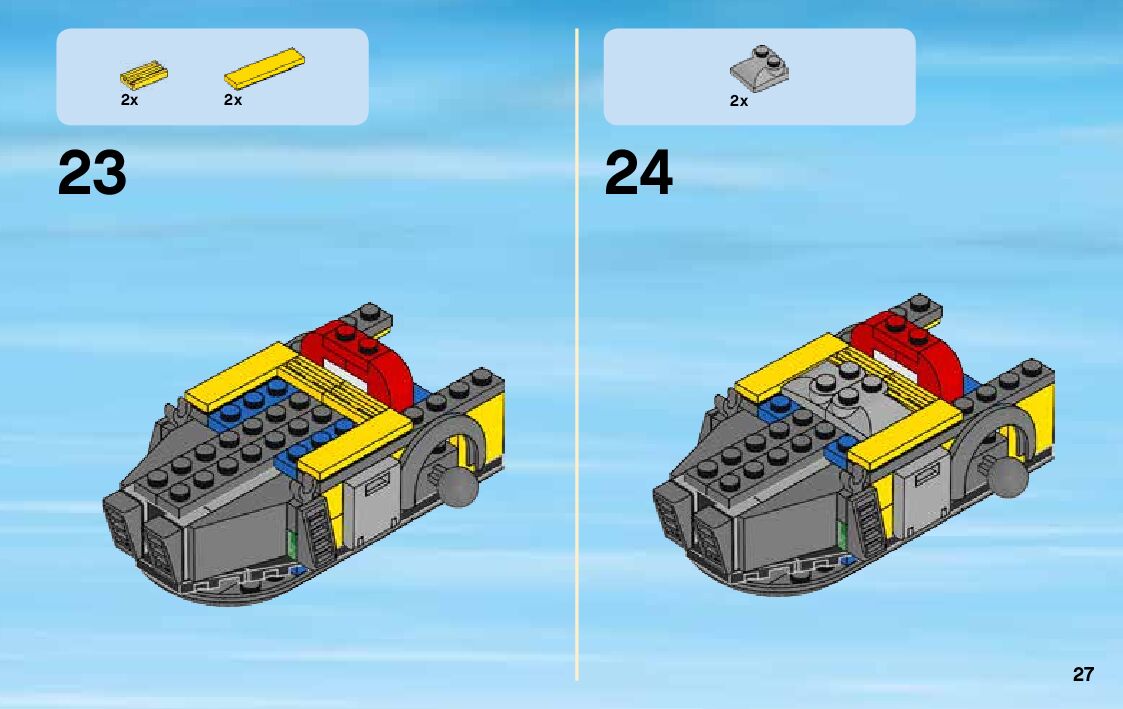 2x 2x

23

2x

24

27