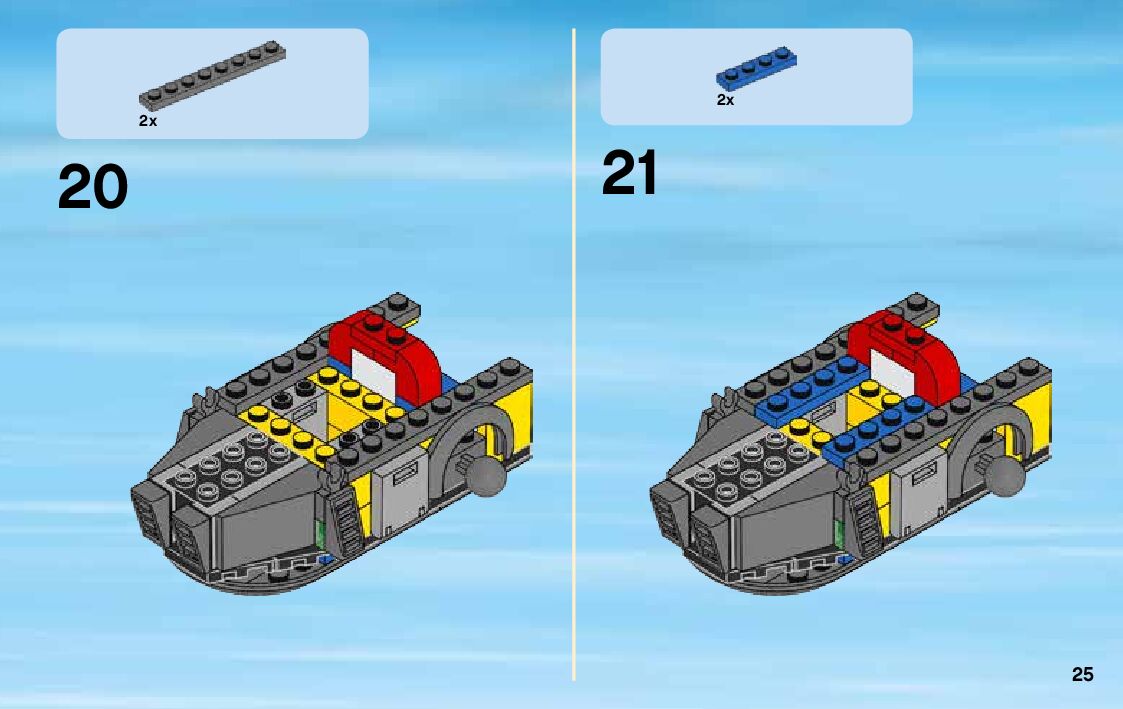 2x

20

2x

21

25