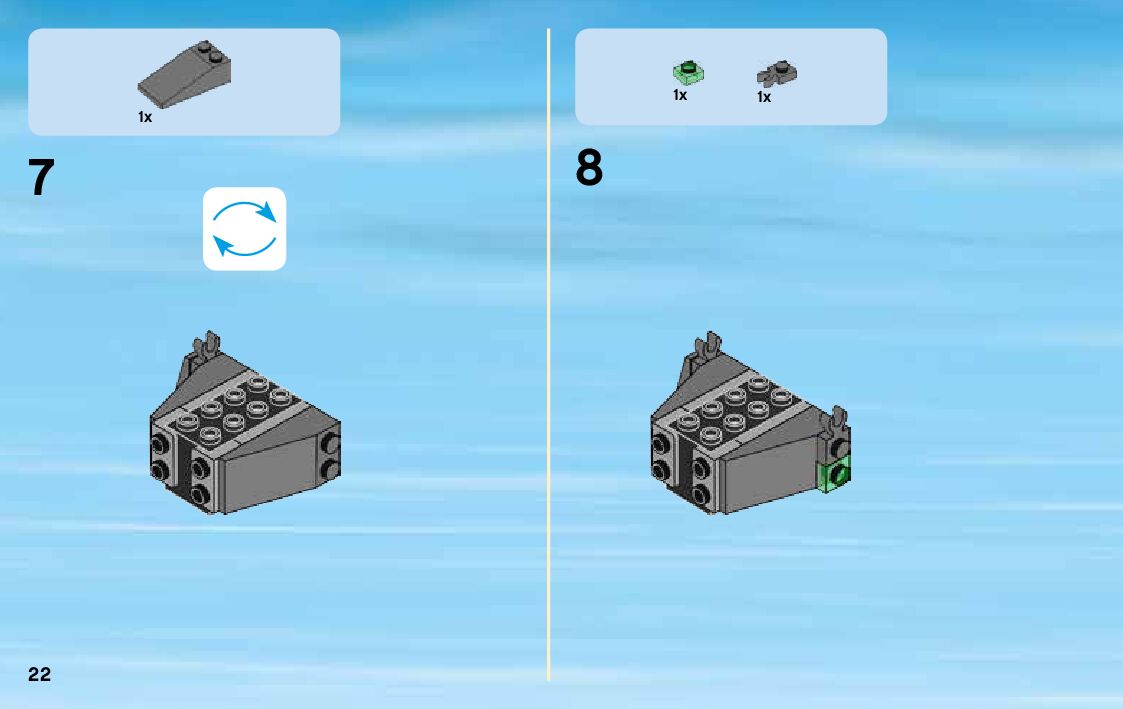 1x

7

22

1x 1x

8