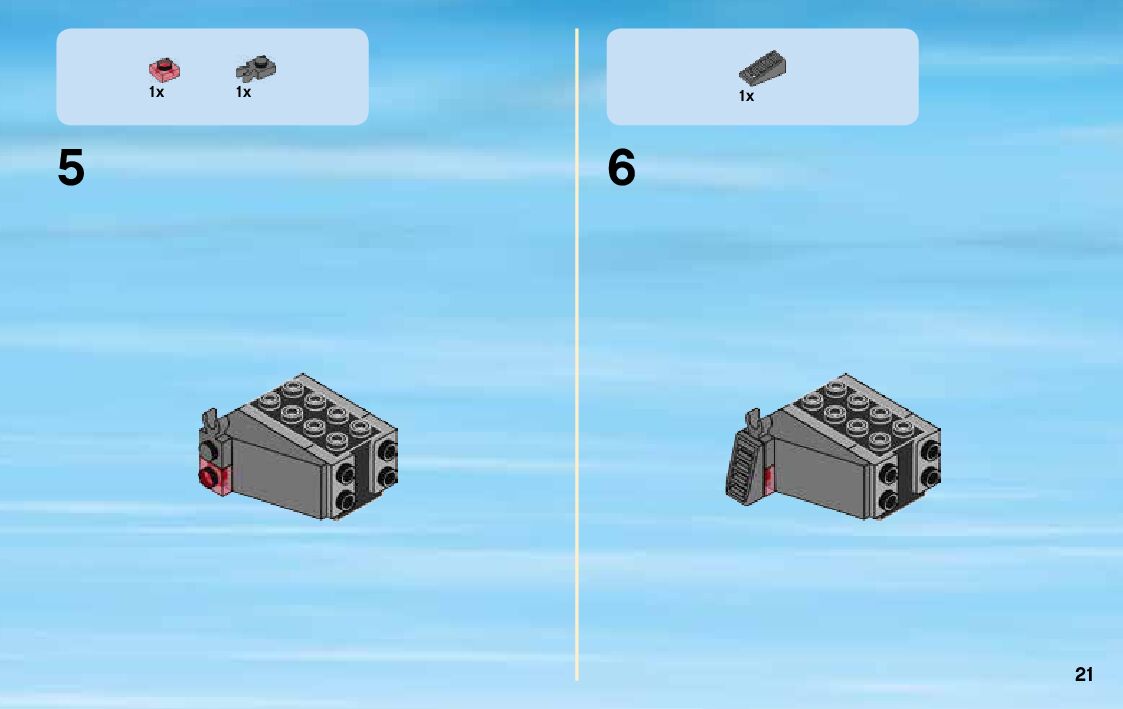 1x 1x

5

1x

6

21