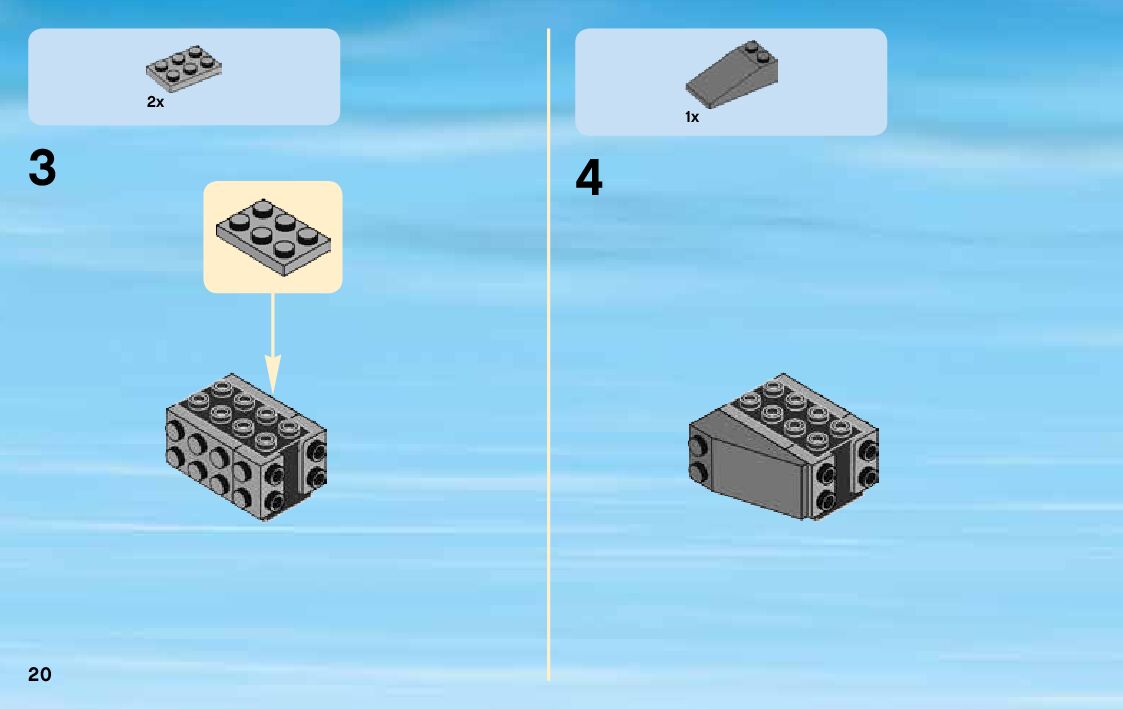 2x

3

1x

4

20