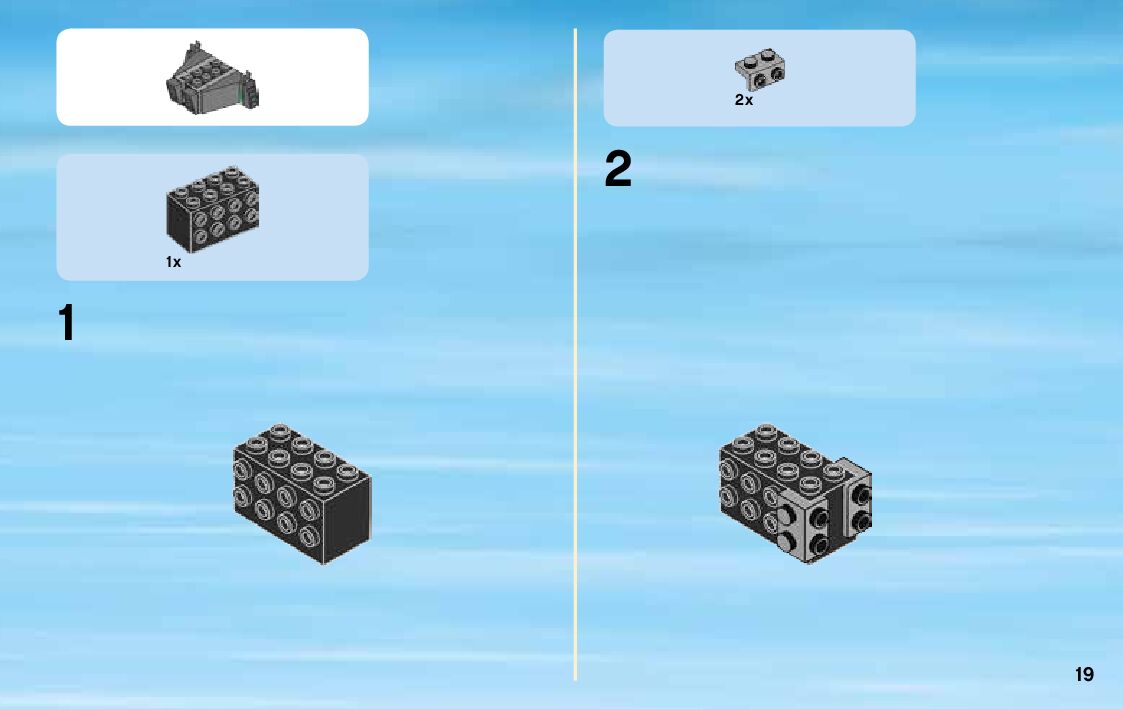 1x

1

2x

2

19