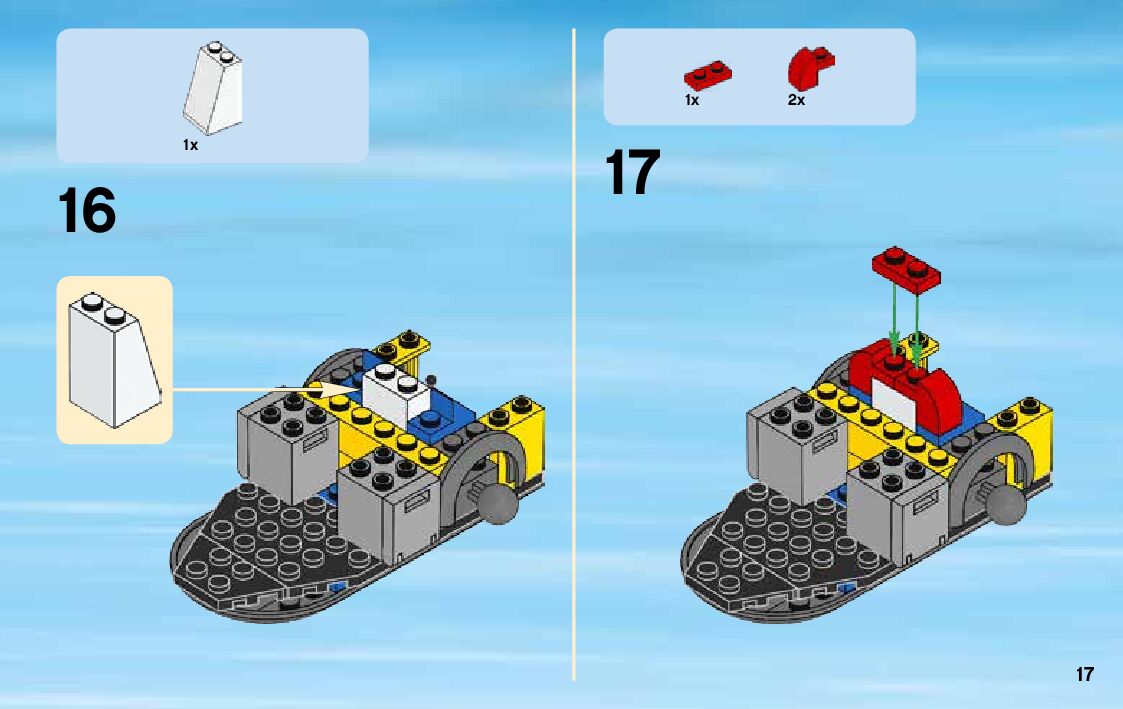 1x

16

1x

2x

17

17