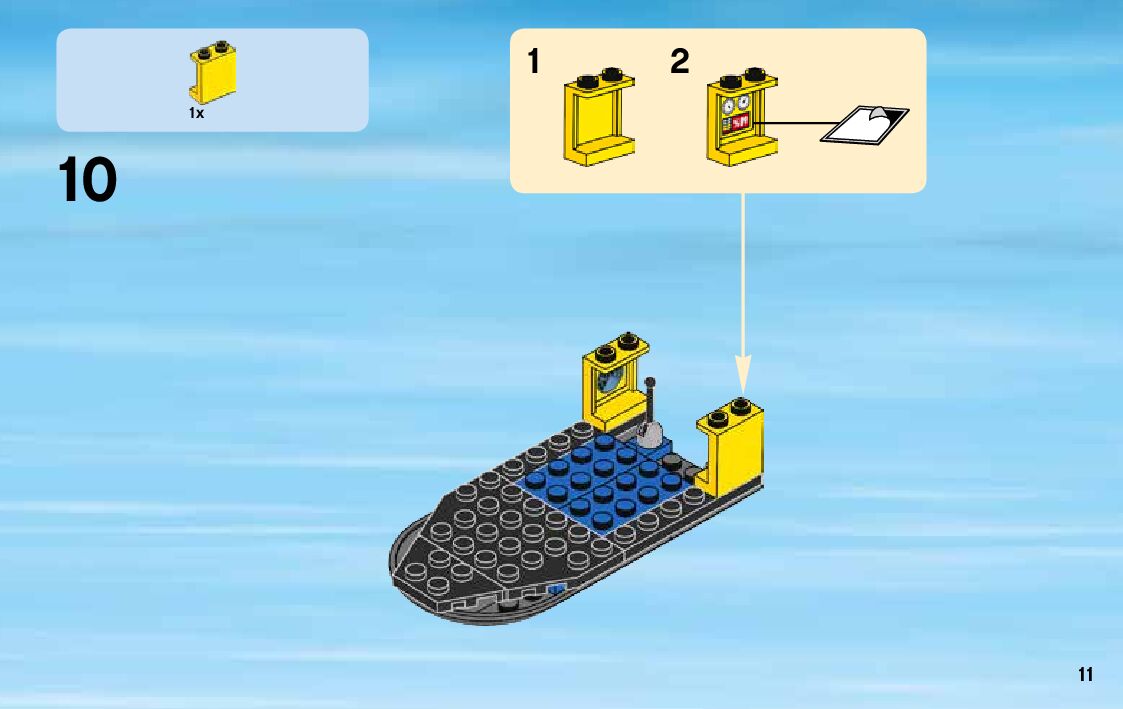 1x

10

1

2

11