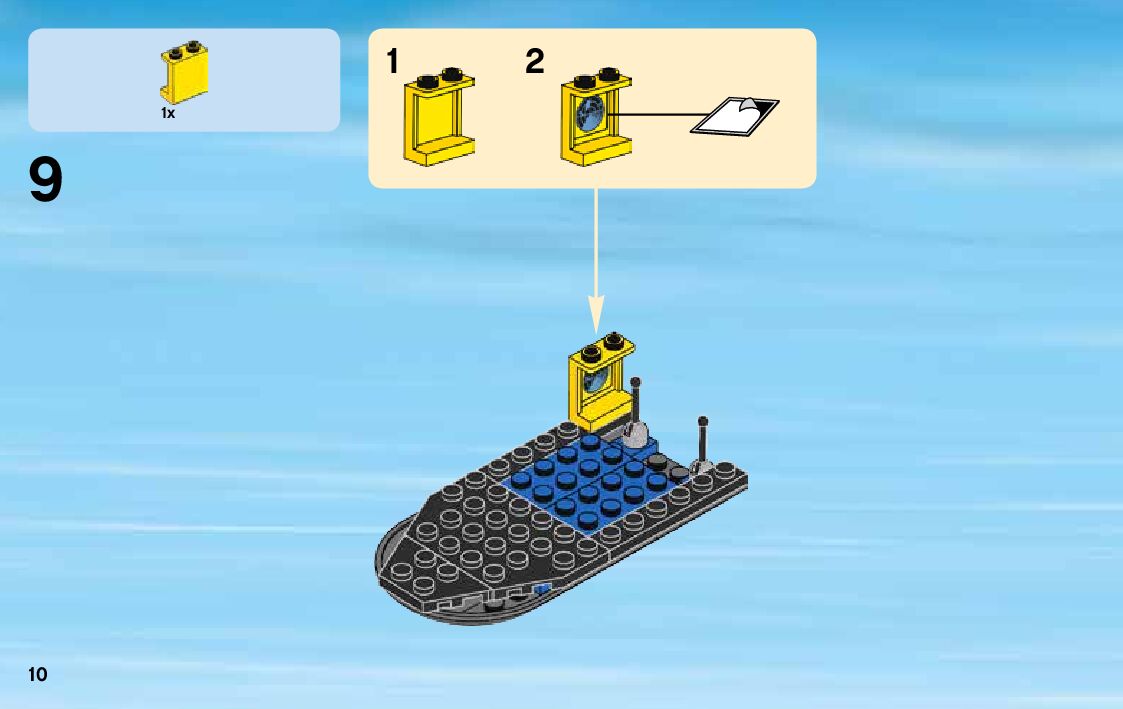 1x

9

1

2

10