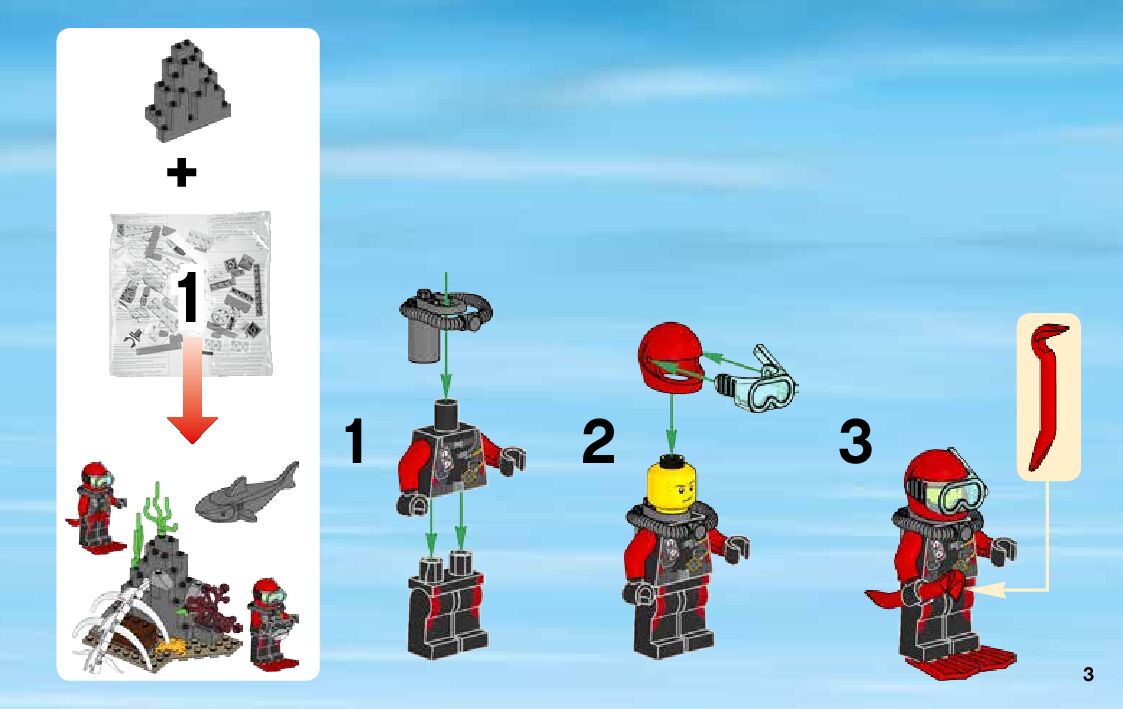 +

1

1

2

3

3