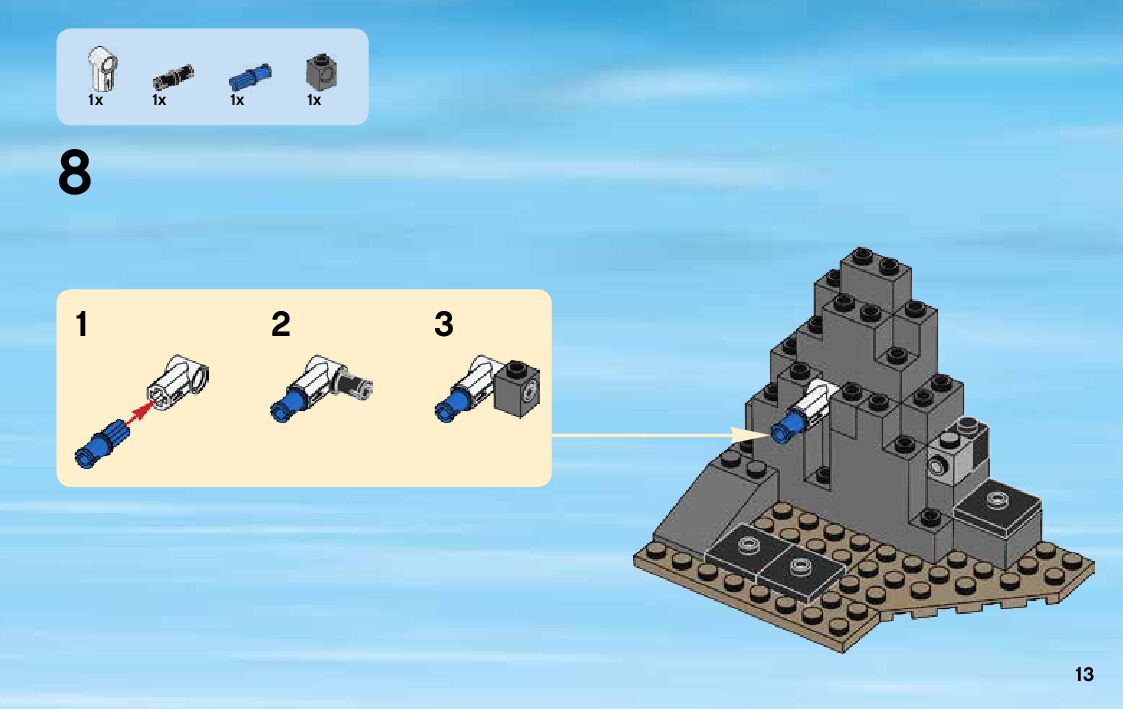 1x 1x 1x 1x

8

1

2

3

13