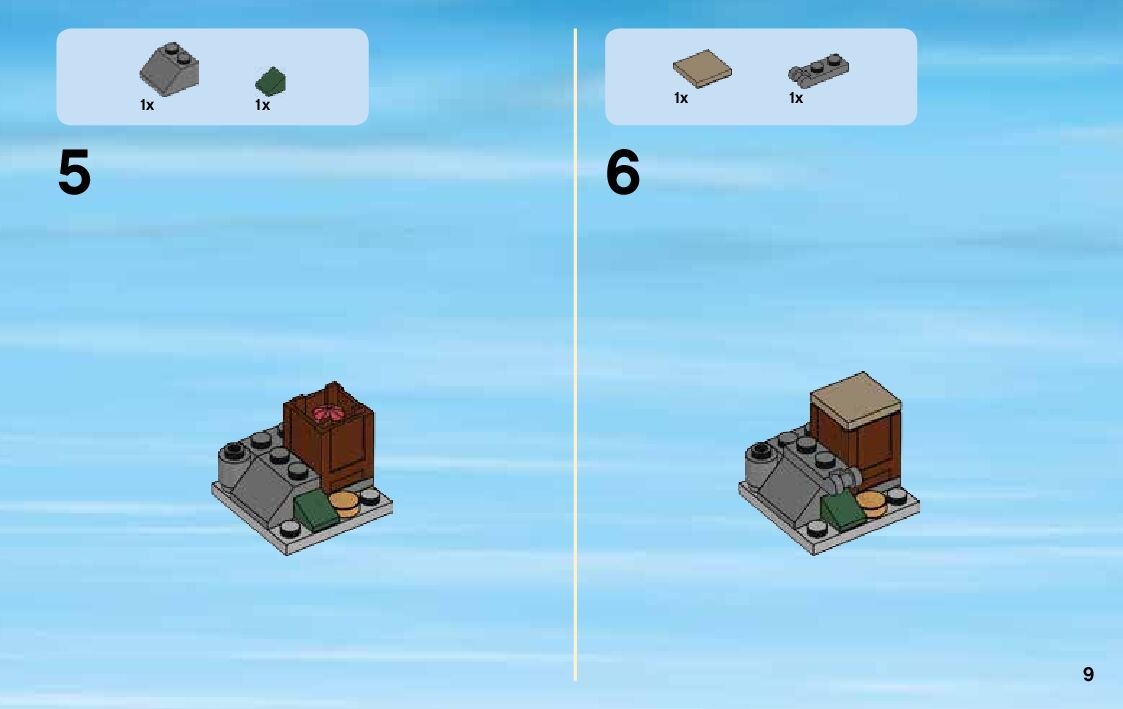 1x 1x

5

1x 1x

6

9