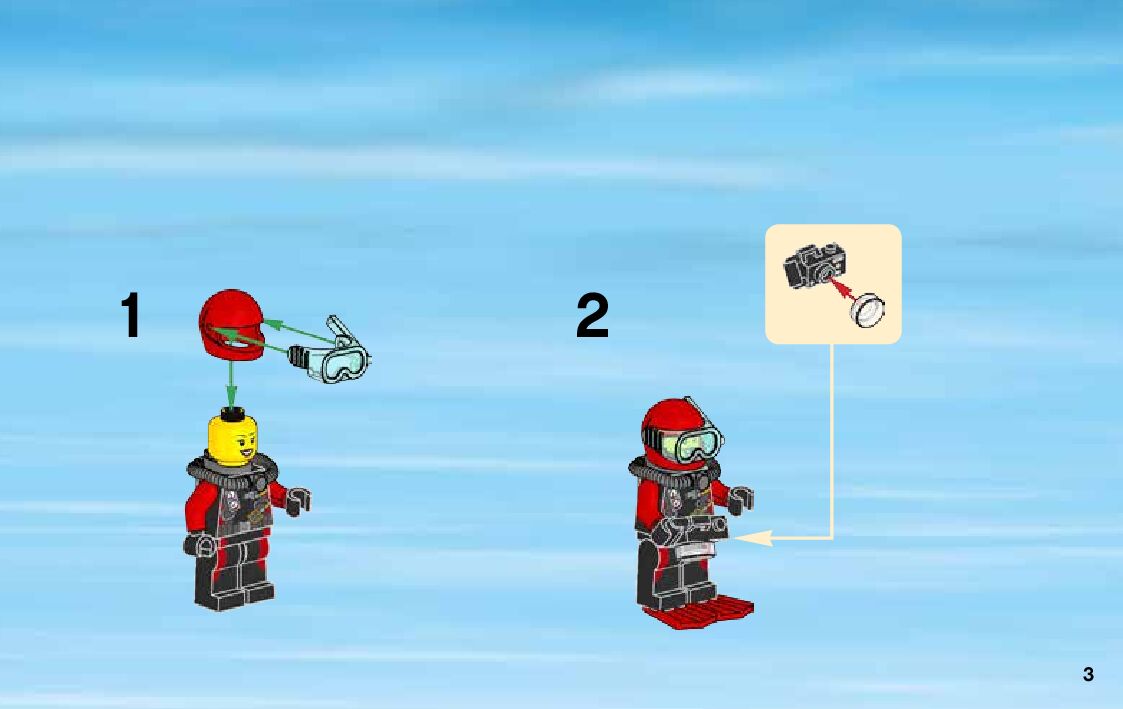 1

2

3