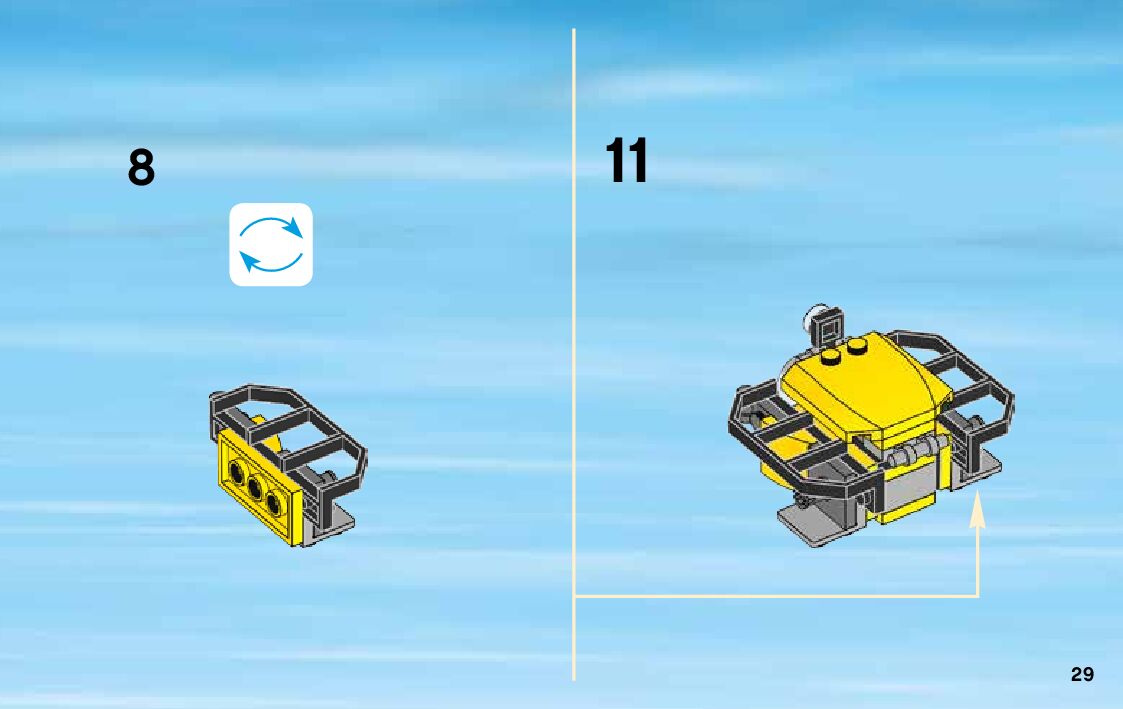 8

11

29