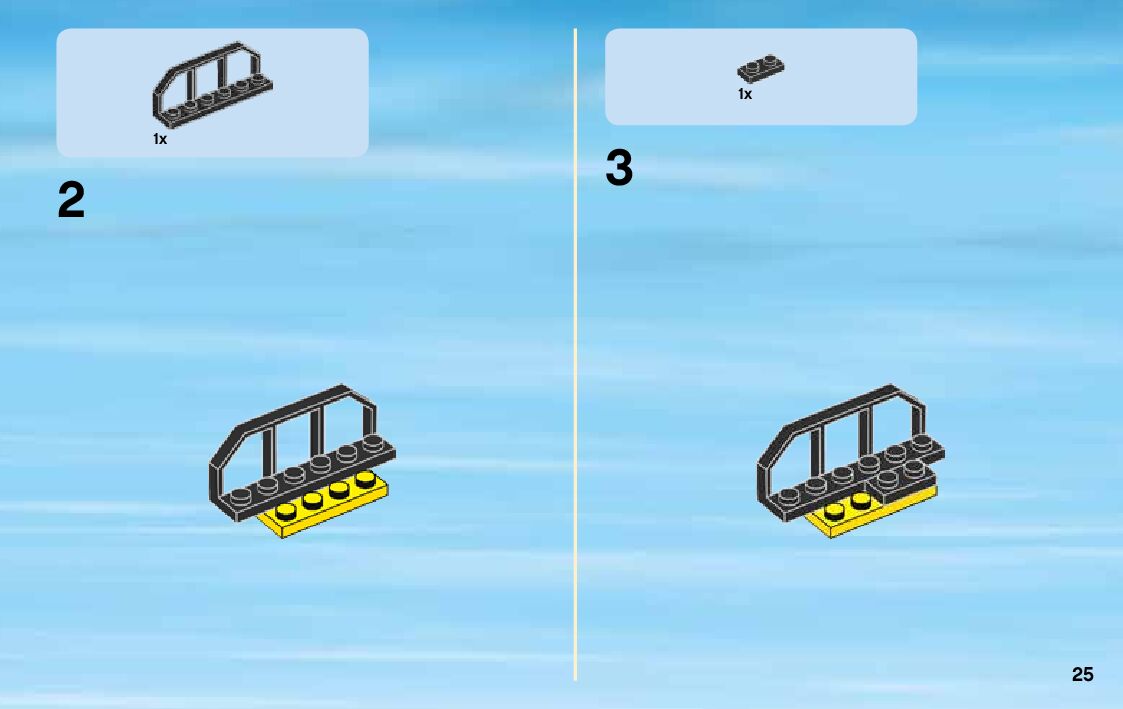 1x

2

1x

3

25