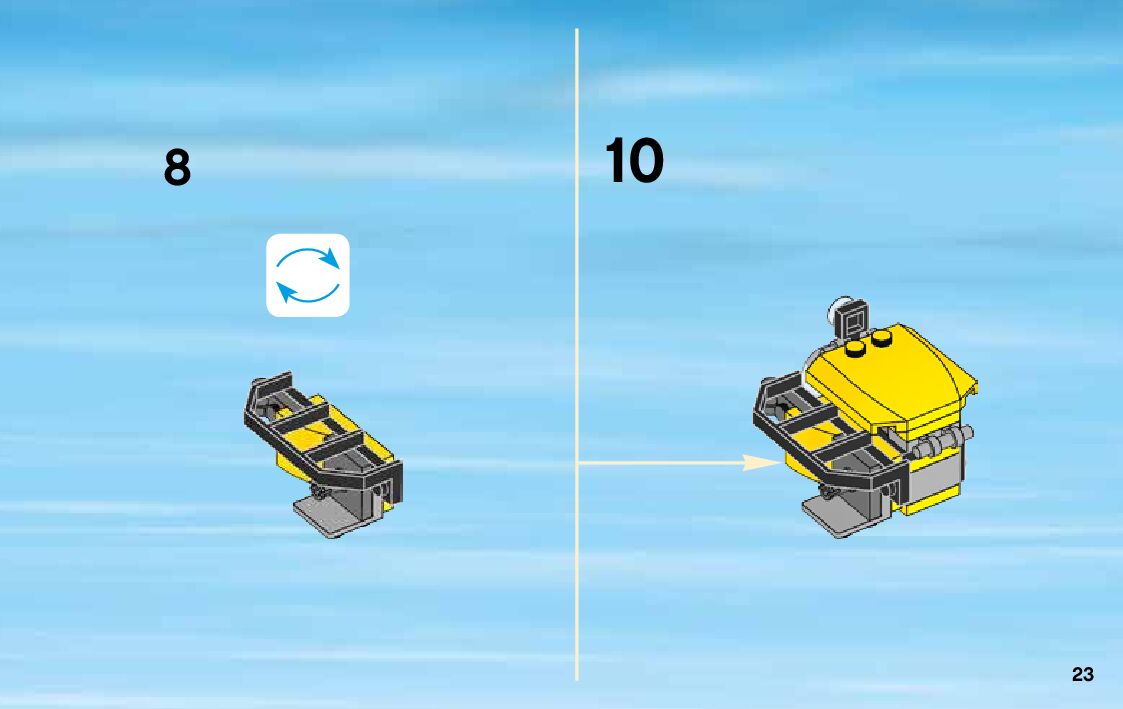 8

10

23