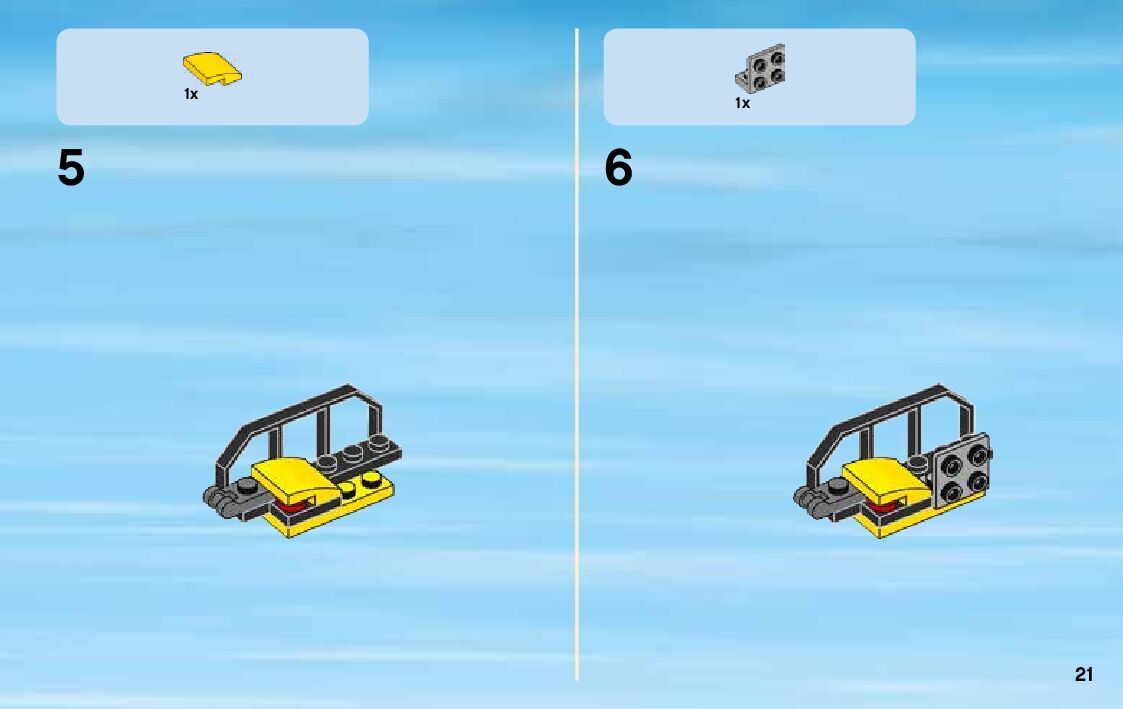 1x

5

1x

6

21