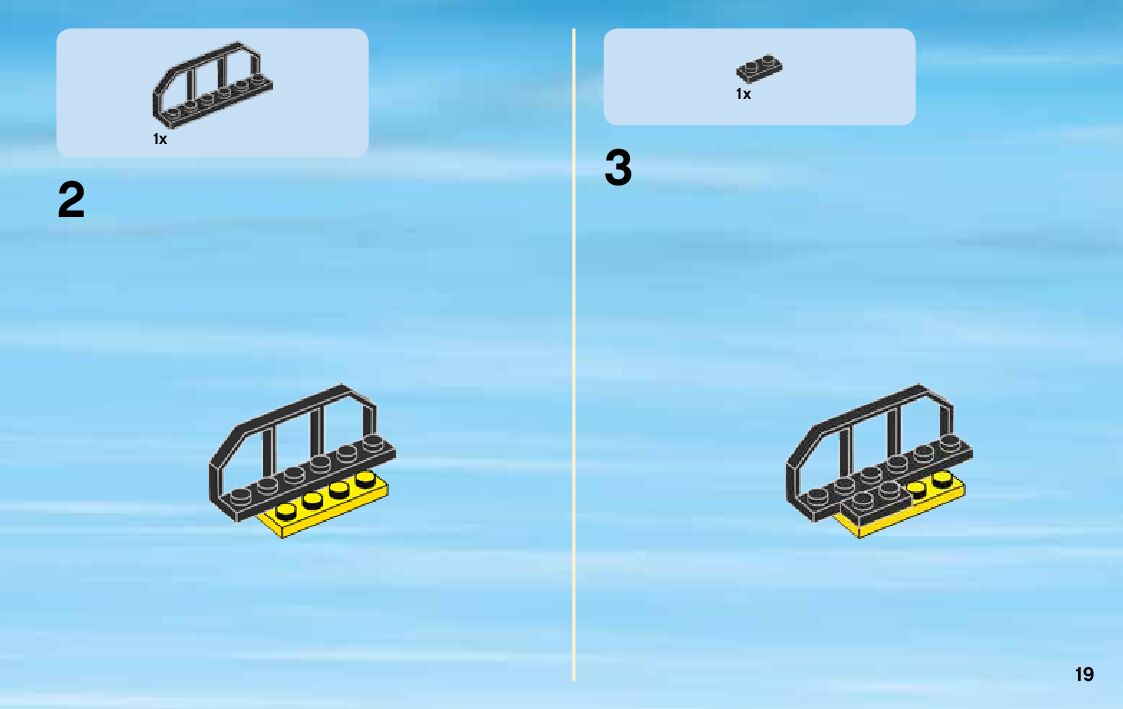 1x

2

1x

3

19