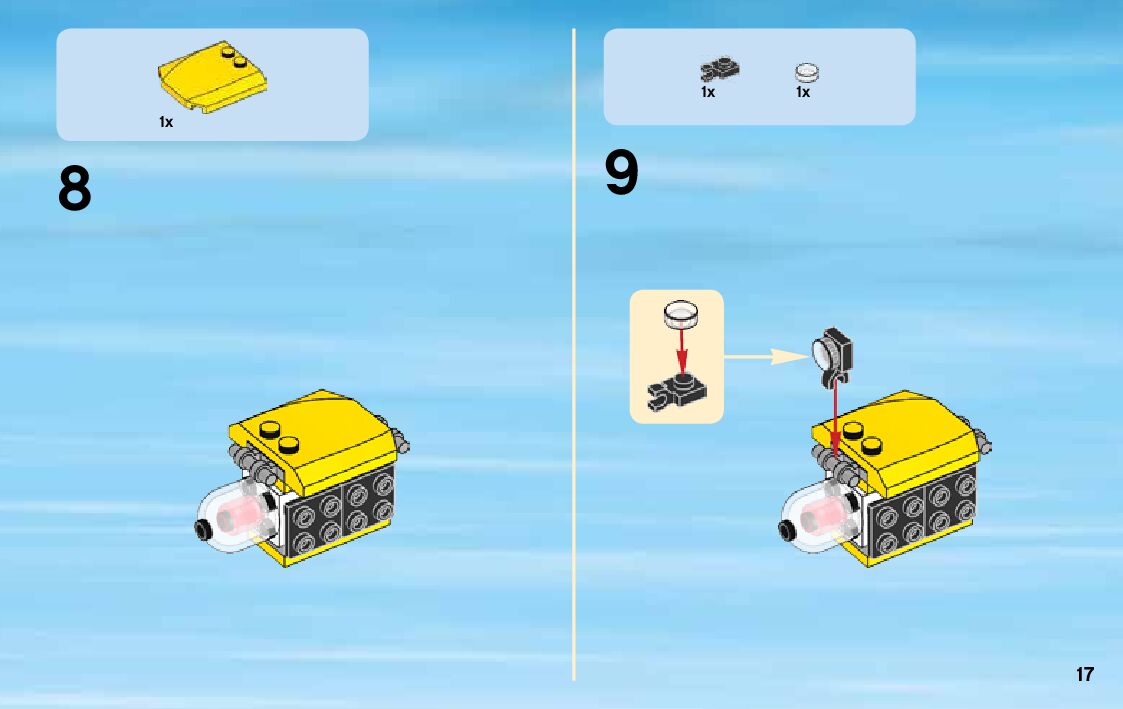 1x

8

1x 1x

9

17