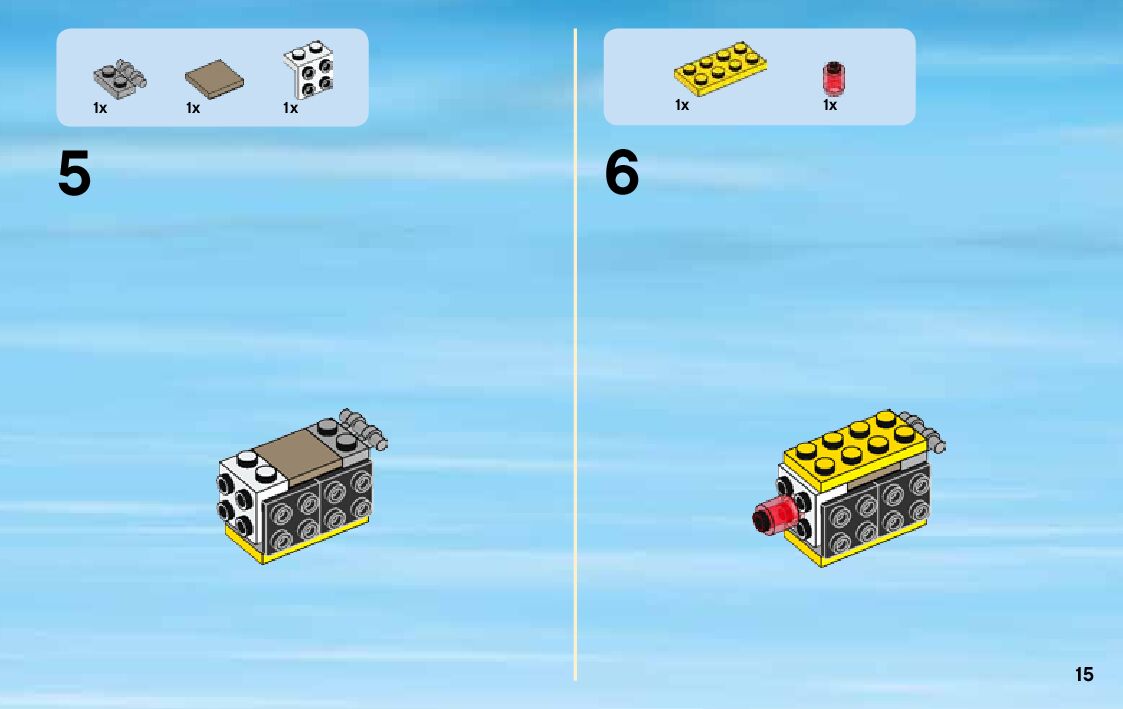 1x 1x 1x

5

1x 1x

6

15