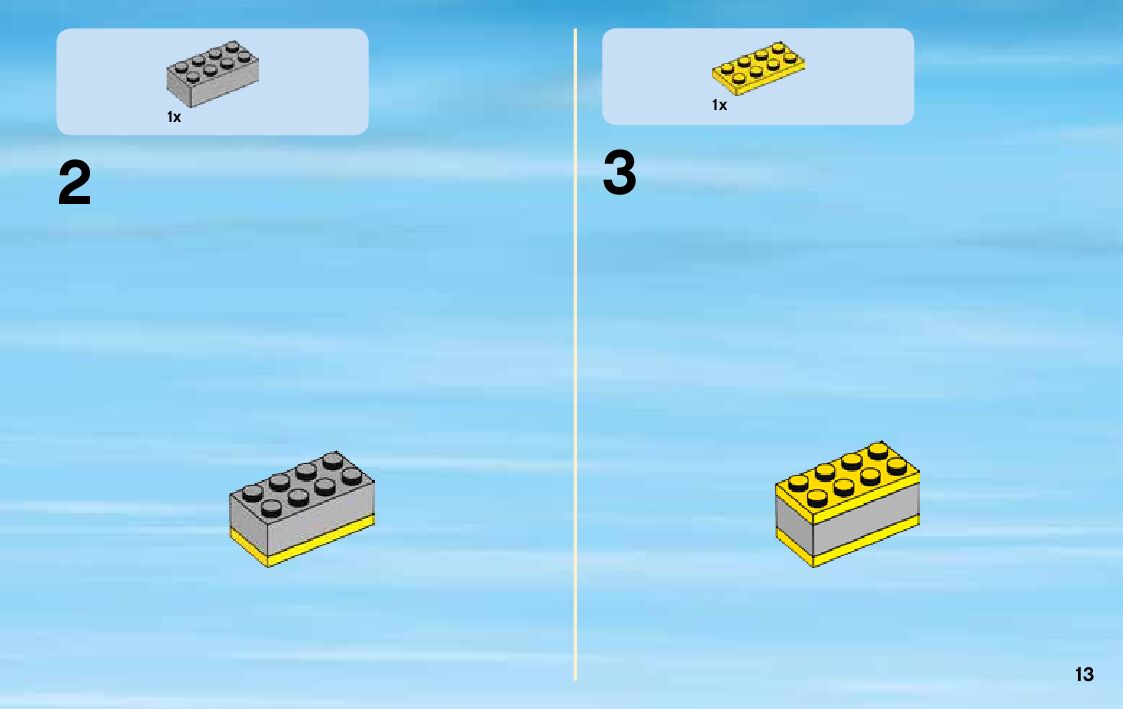 1x

2

1x

3

13