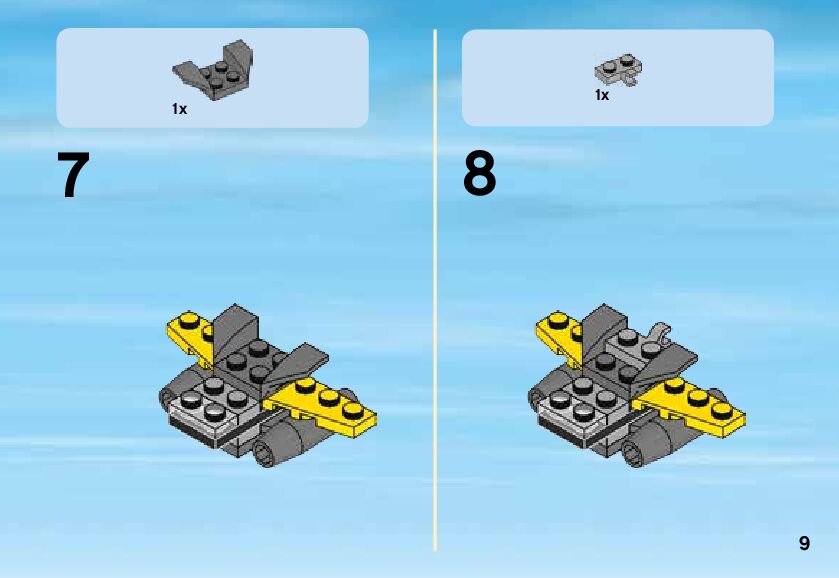 1x

7

1x

8

9