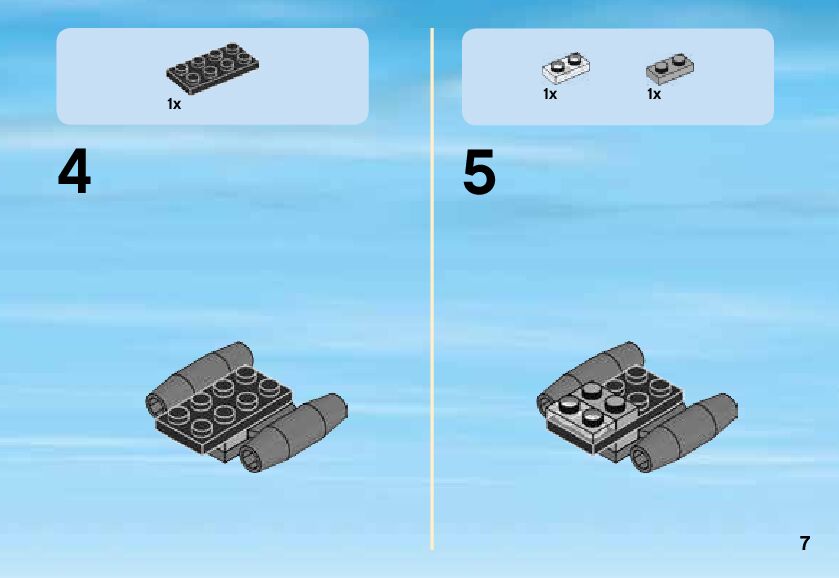 1x

4

1x

1x

5

7