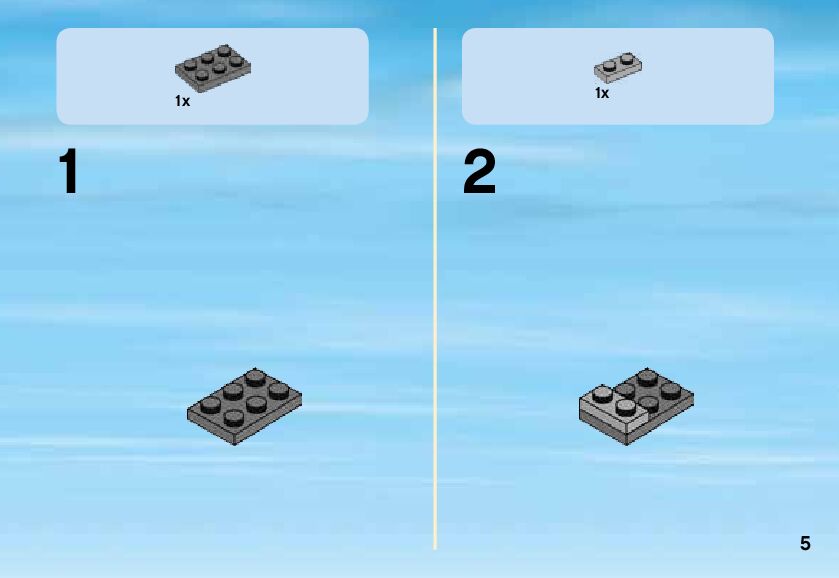 1x

1

1x

2

5