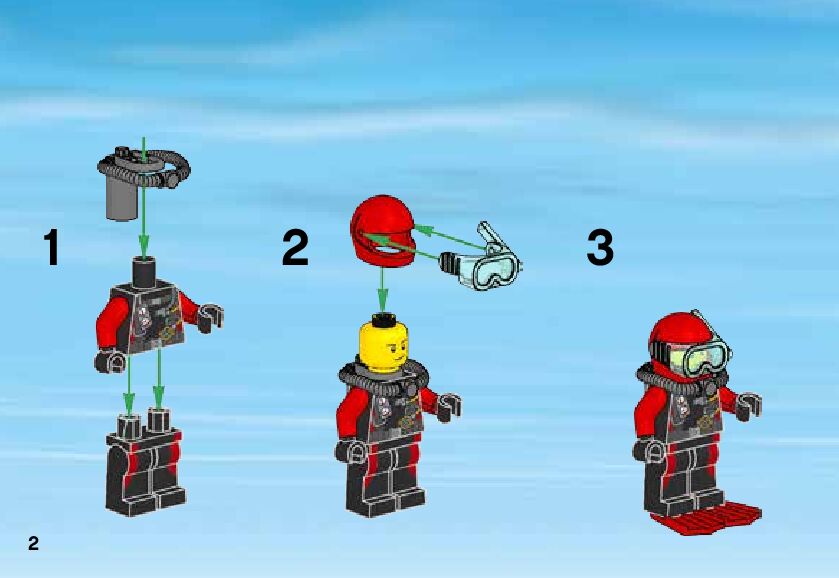 1

2

3

2