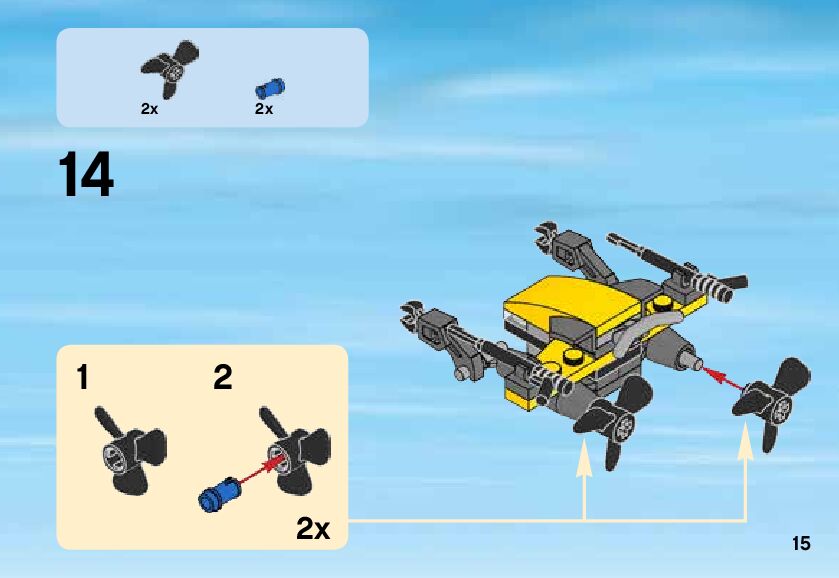 2x 2x

14

1 2

2x

15