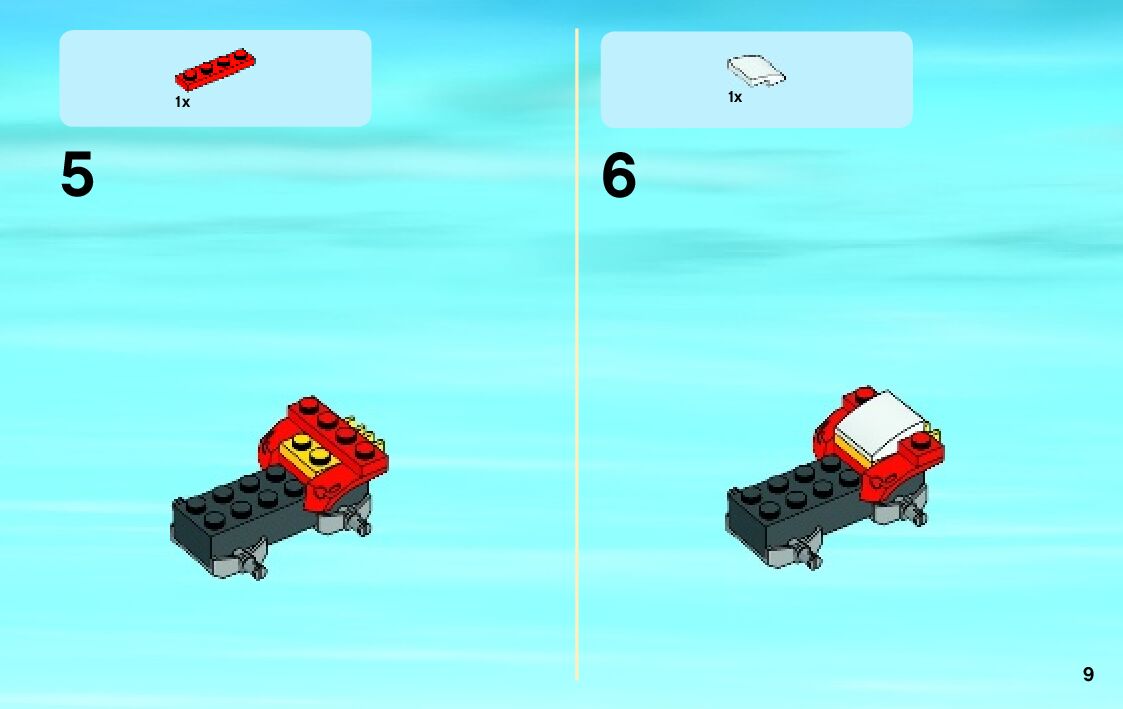 1x

5

1x

6

9