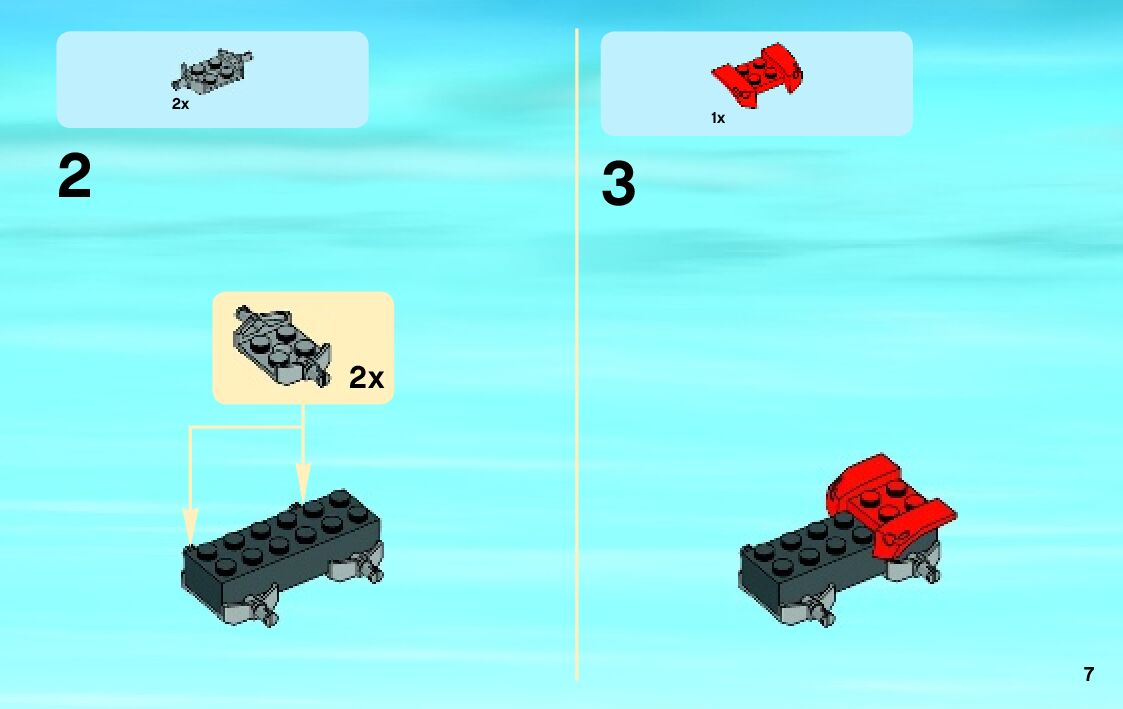 2x

2

2x

1x

3

7