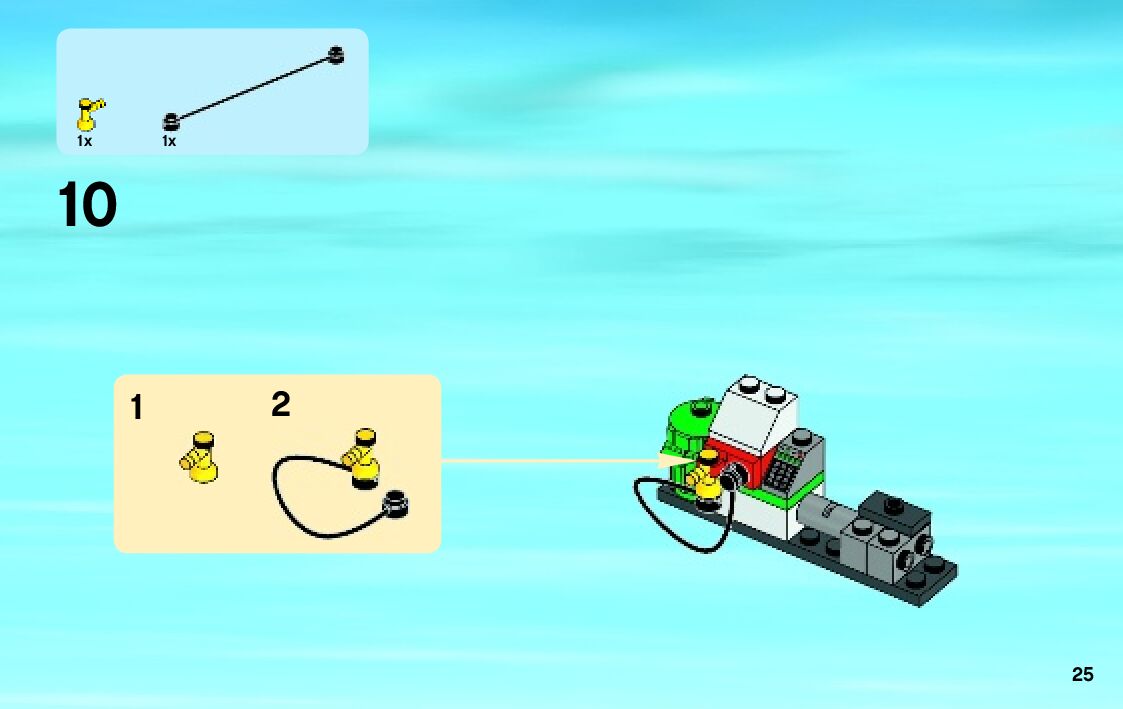 1x
1x

10

1
2

25