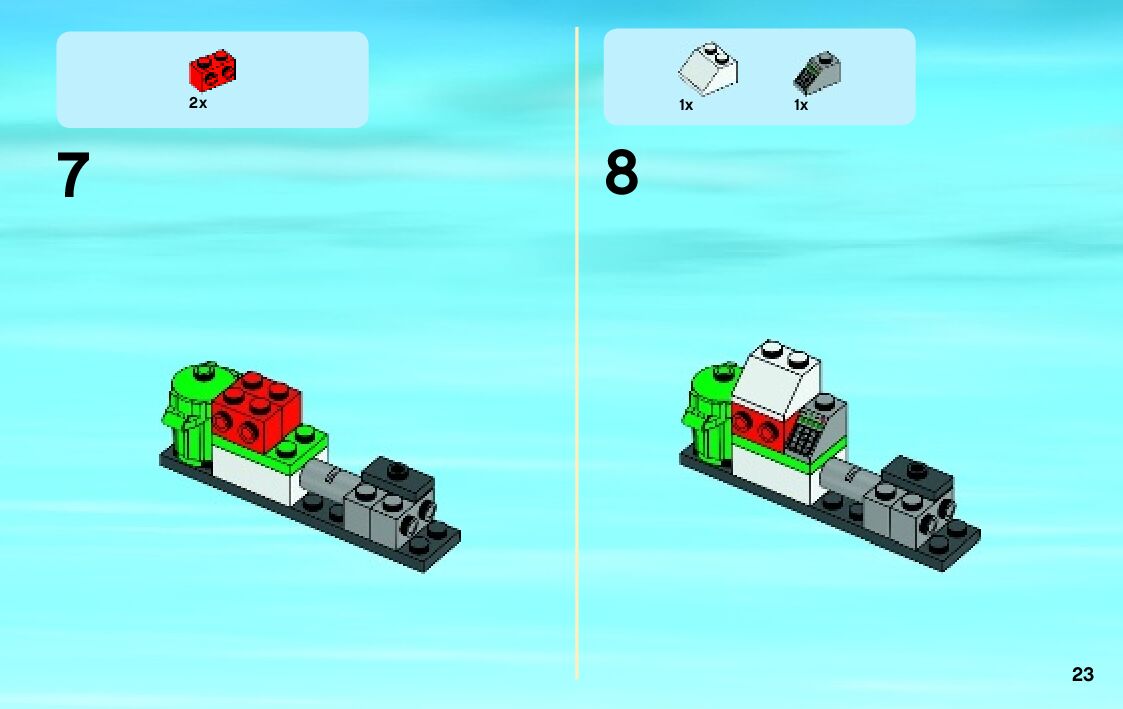 2x

7

1x

1x

8

23