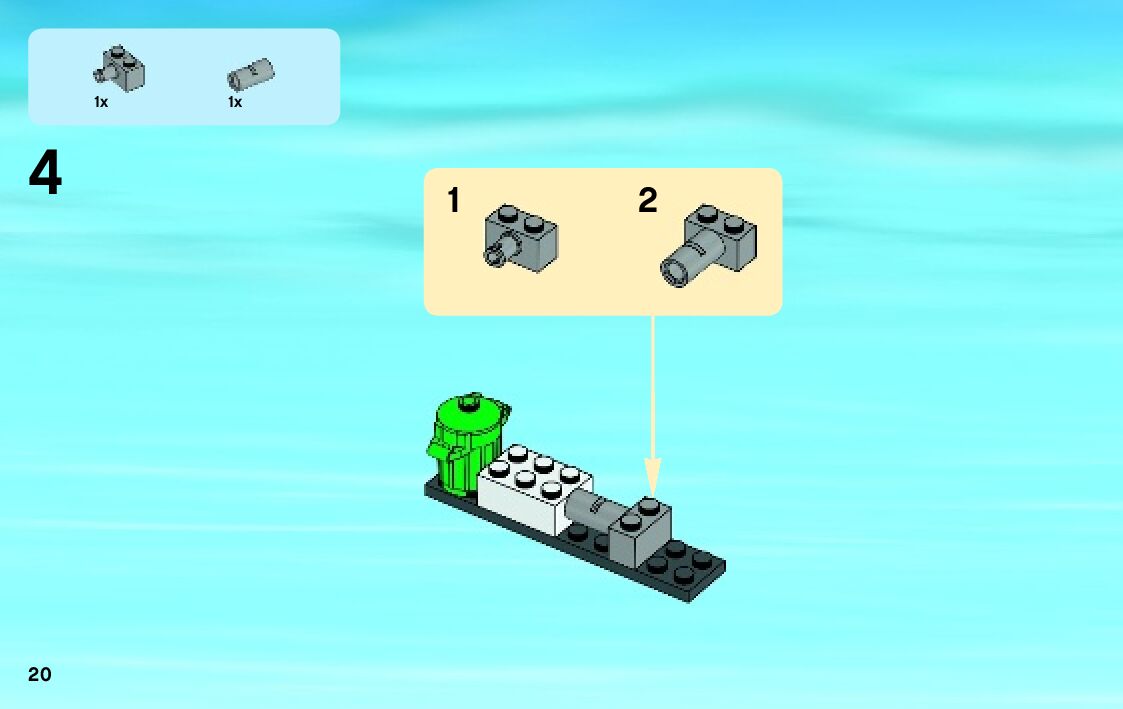 1x

1x

4

1

2

20