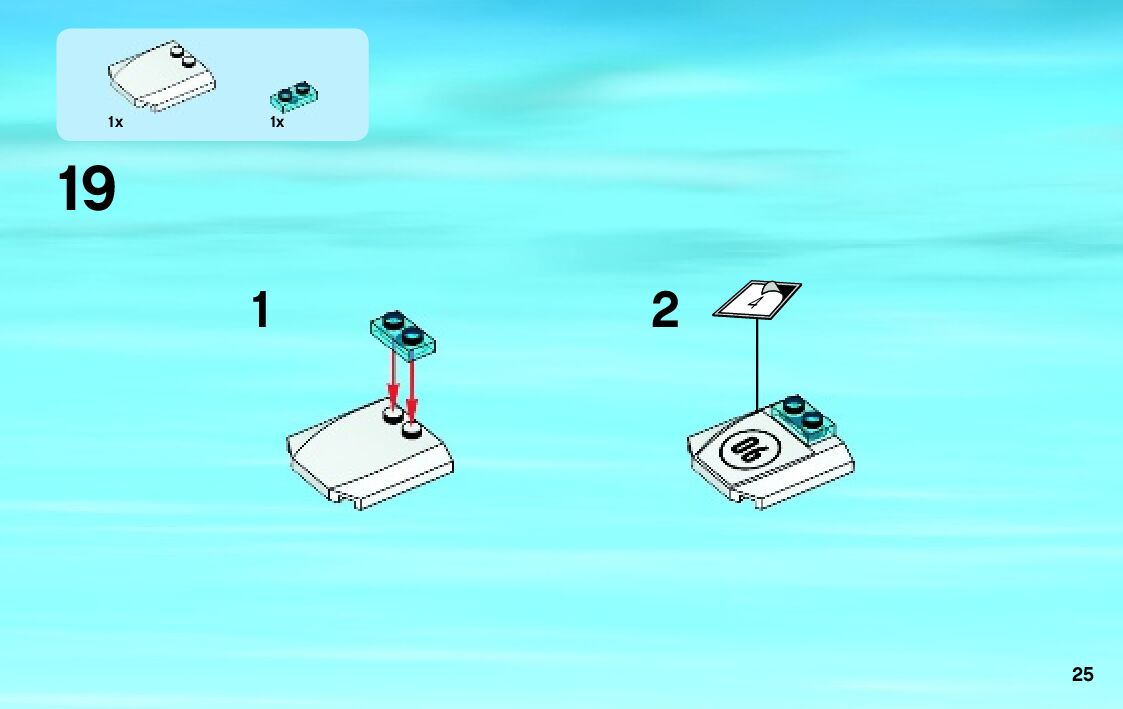 1x
1x

19

1

2

4

06

25