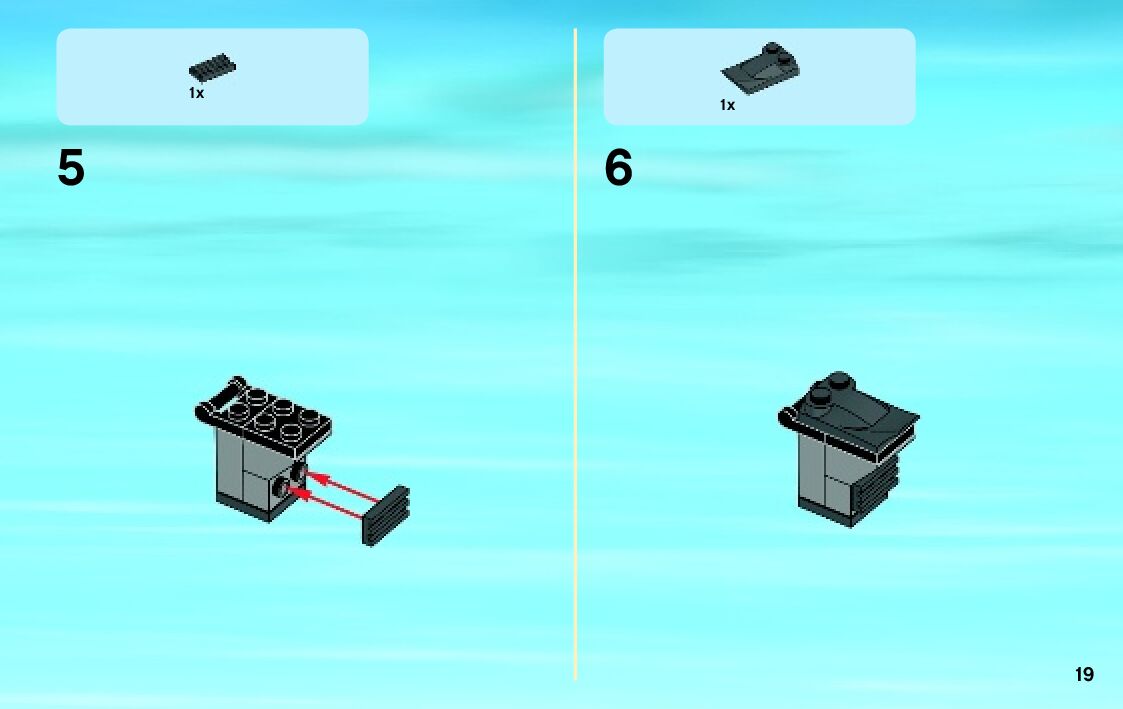 1x

5

1x

6

19