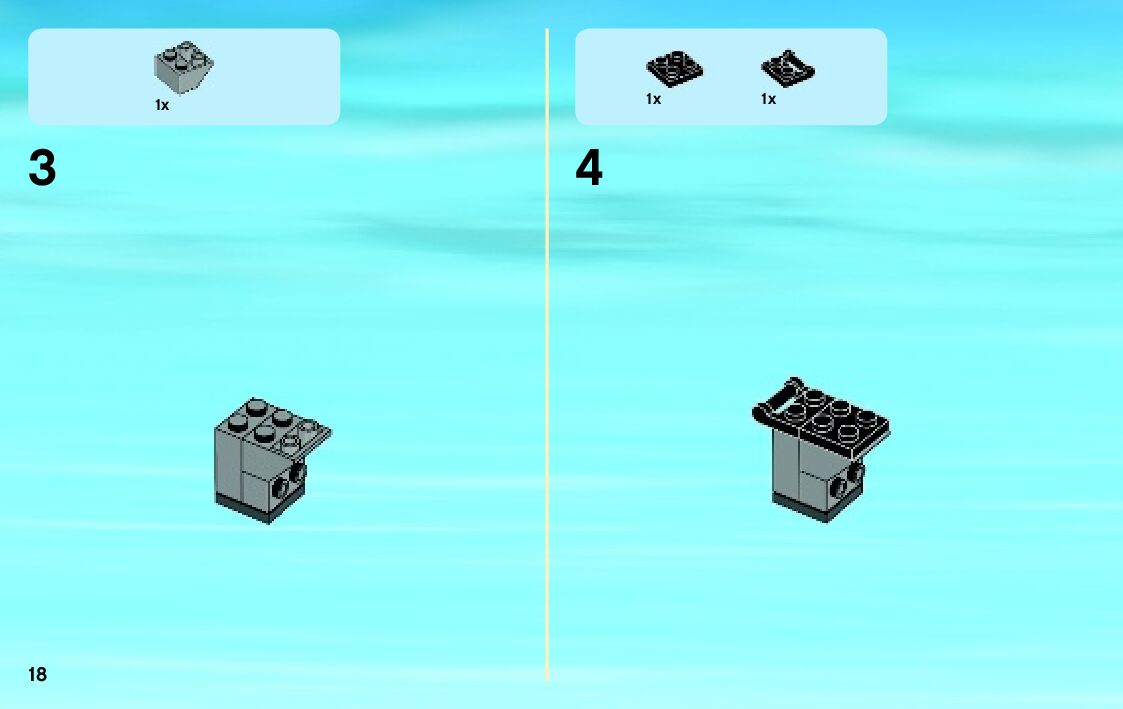 1x

3

1x 1x

4

18