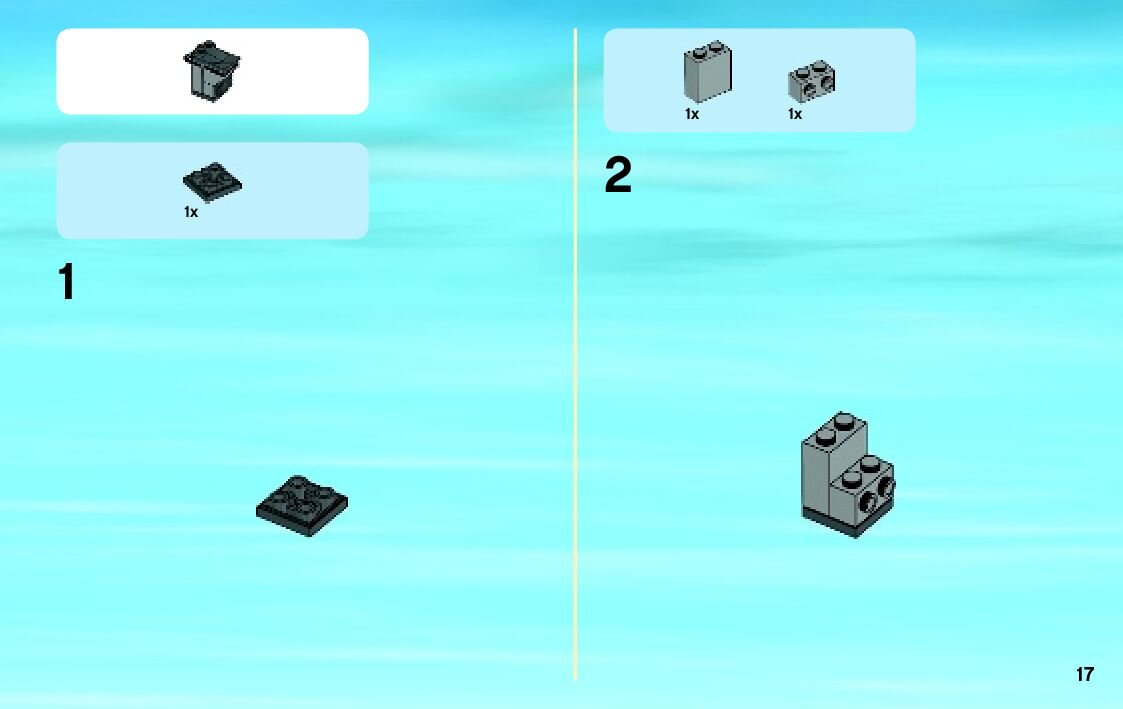 1x

1

1x 1x

2

17