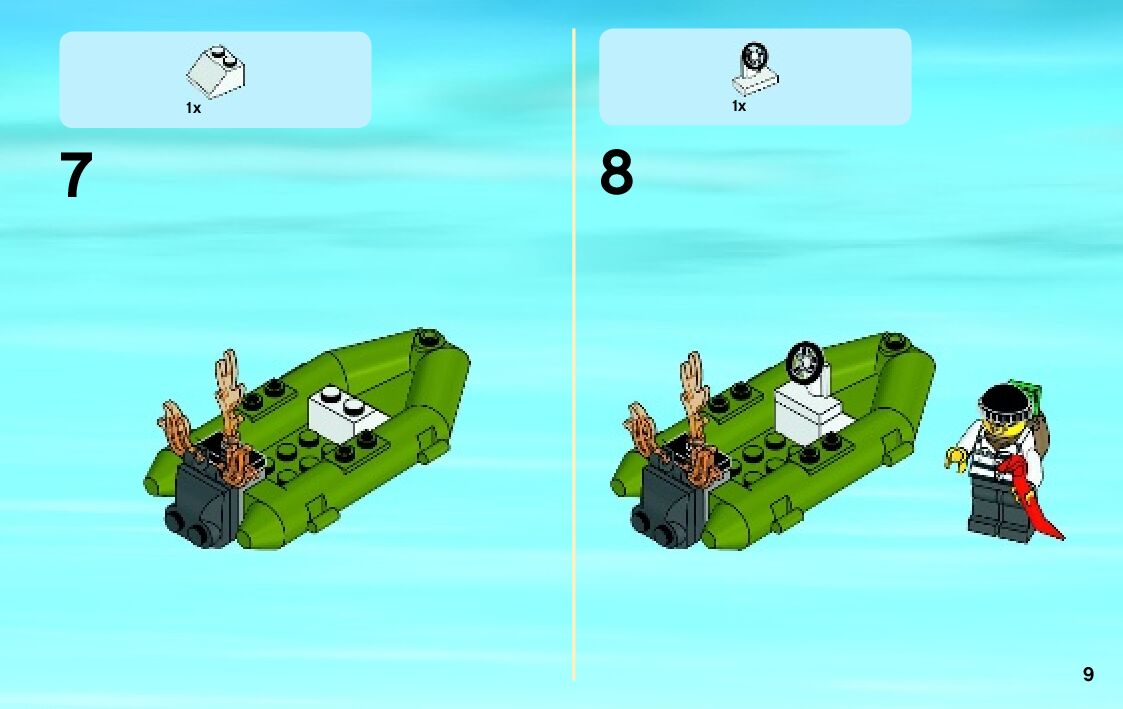 1x

7

1x

8

9