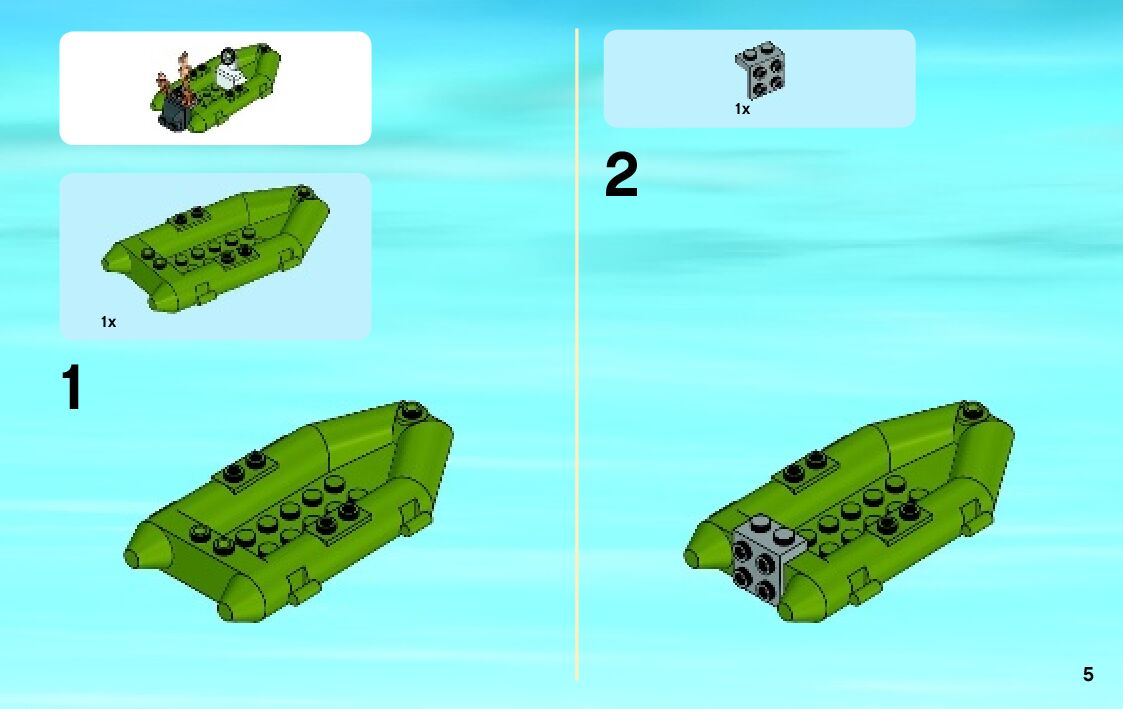 1x

1

1x

2

5