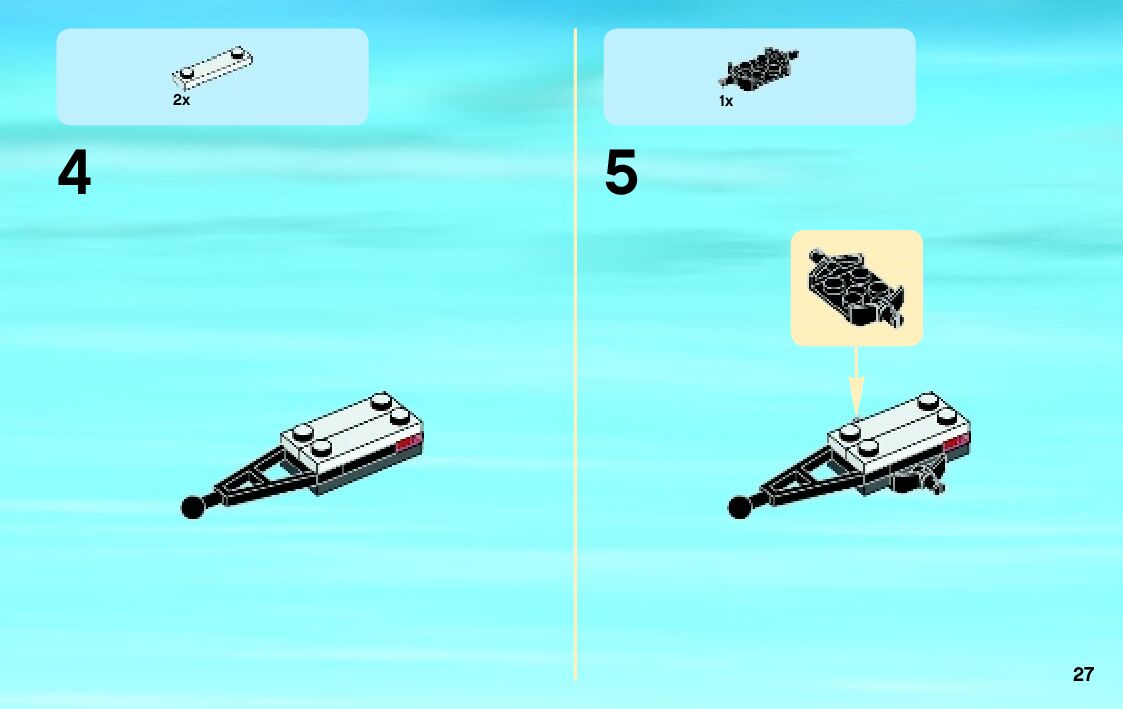 2x

4

1x

5

27