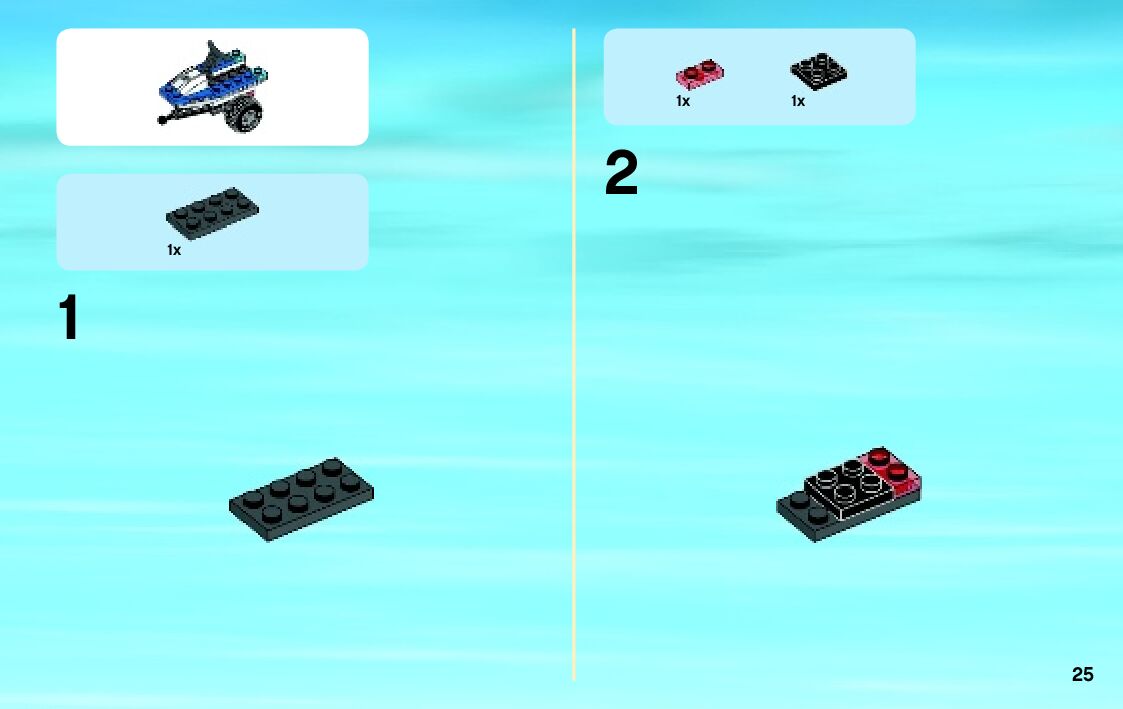 1x

1

1x

1x

2

25