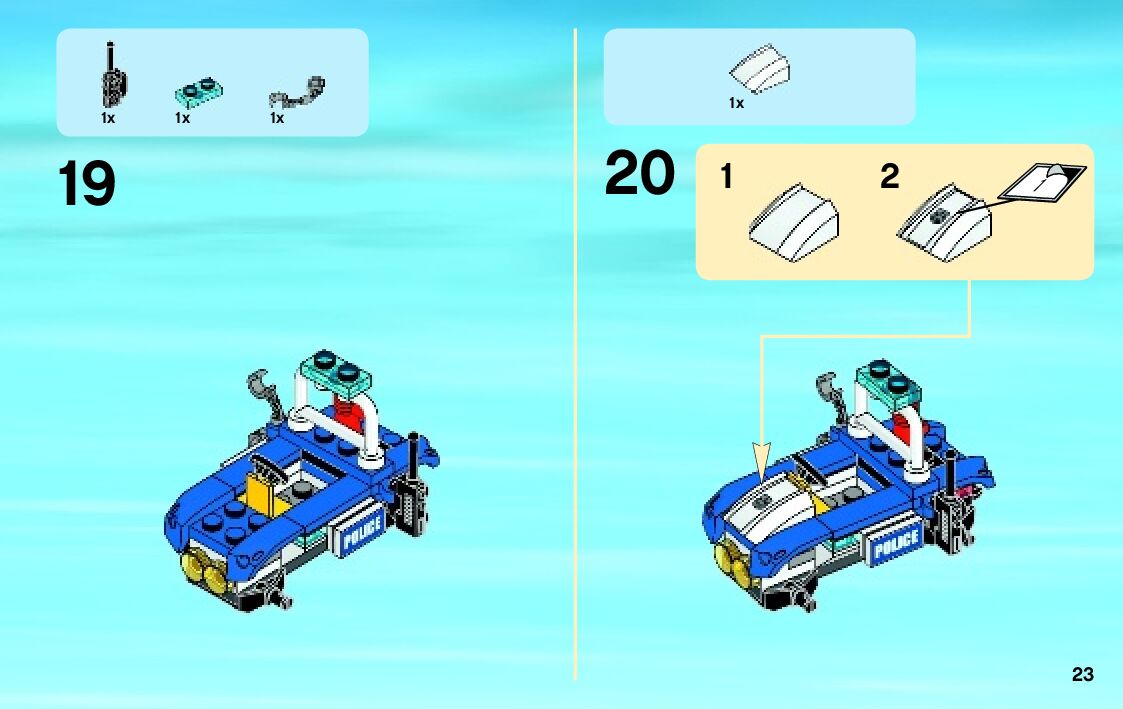 1x 1x 1x

19

POLICE

1x

20

1

2

POLICE

23