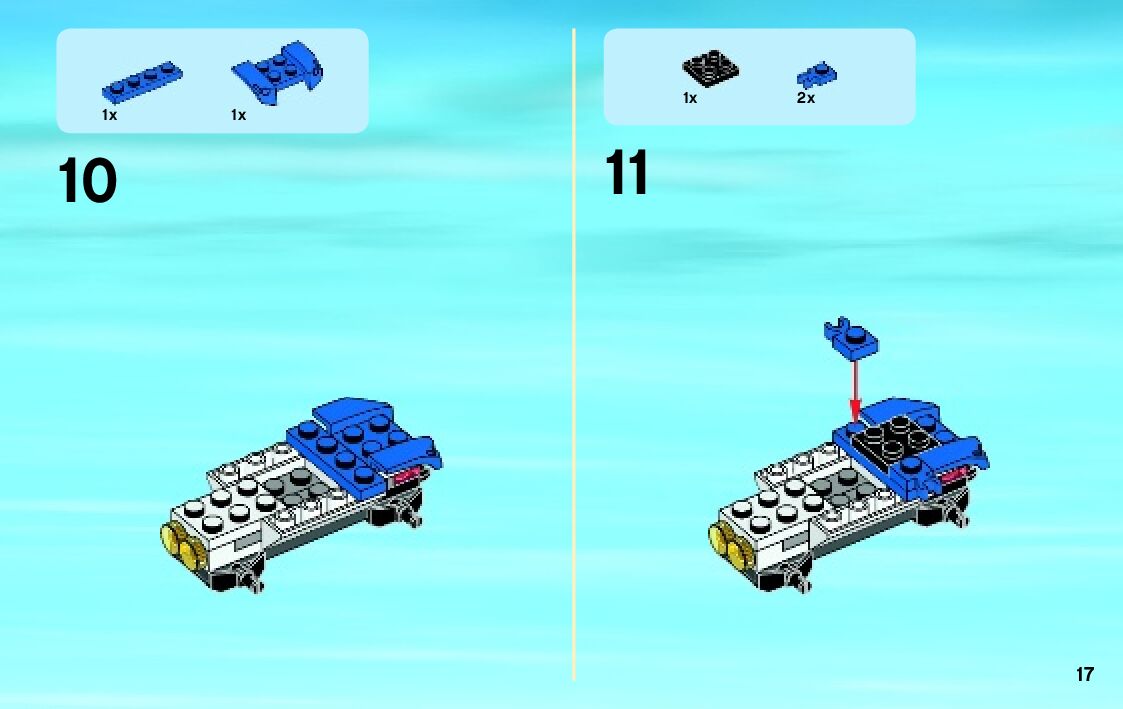 1x
1x

10

1x
2x

11

17