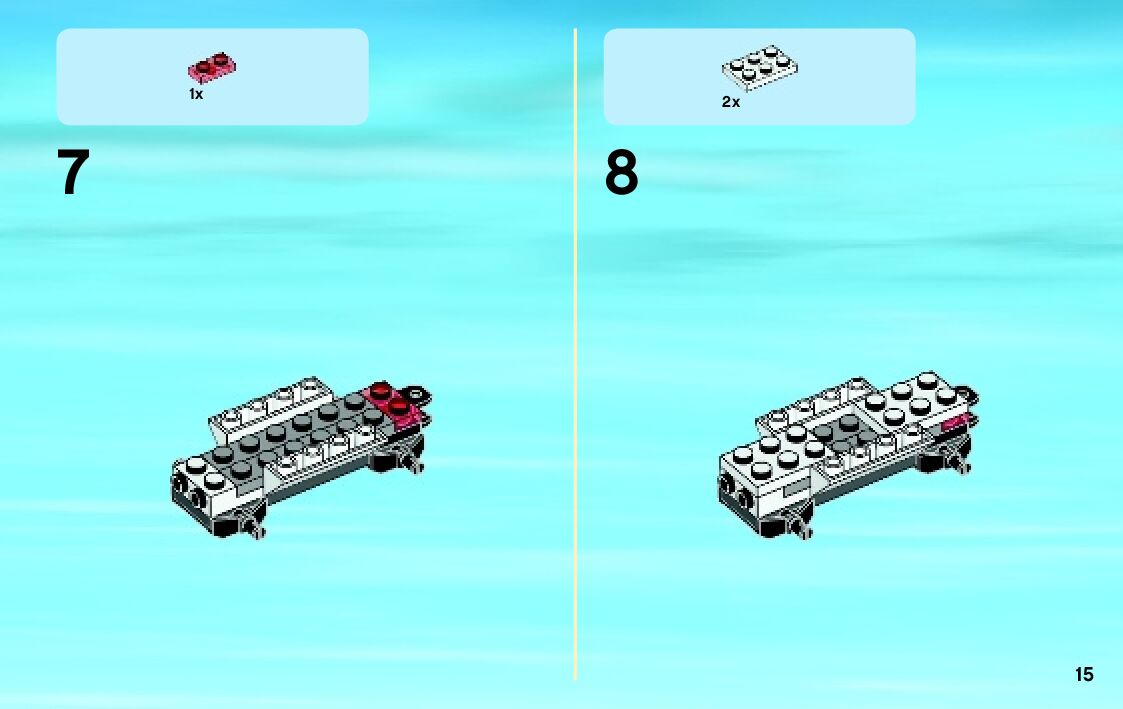 1x

7

2x

8

15