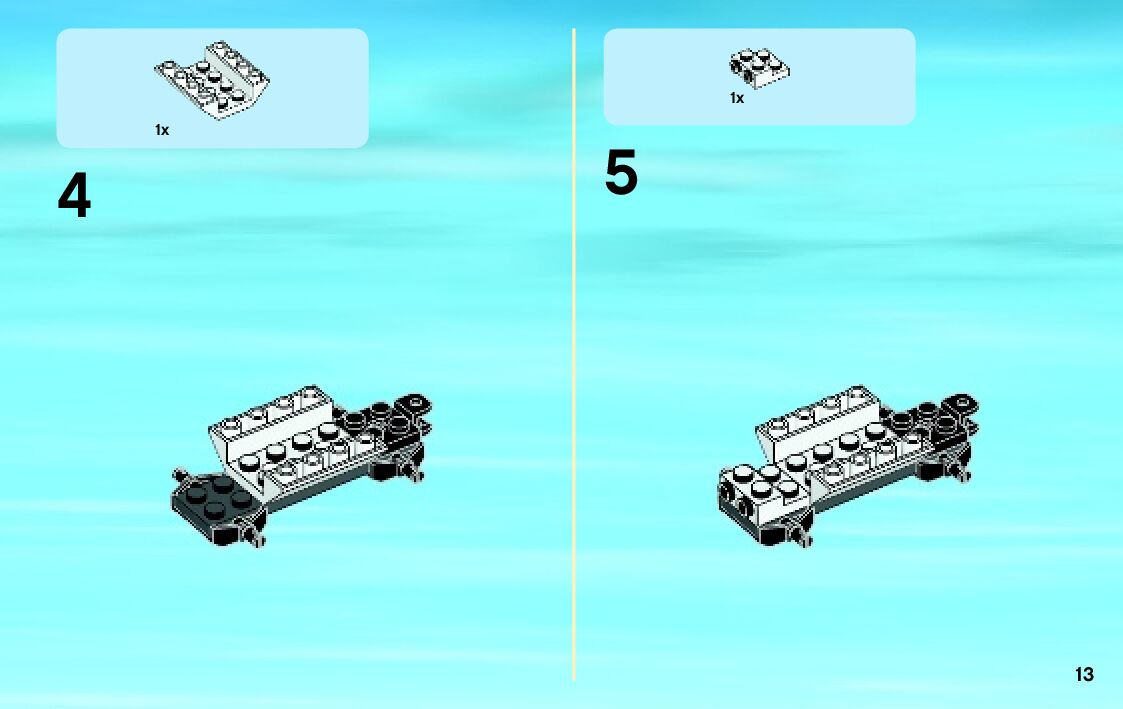 1x

4

1x

5

13