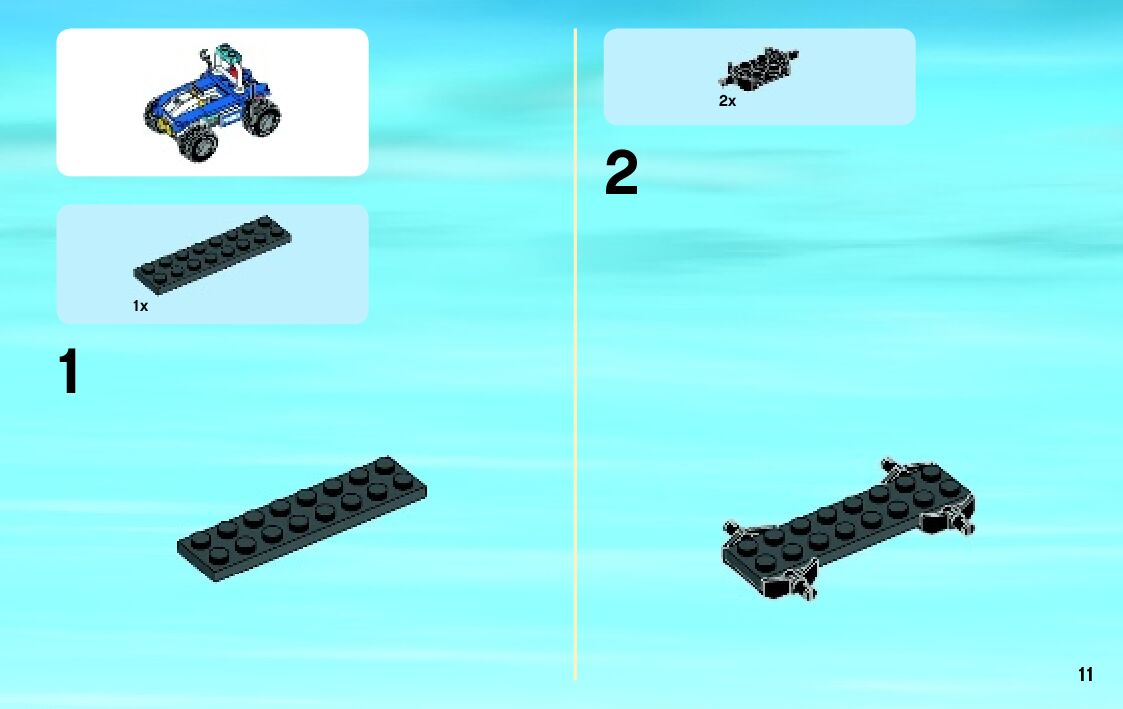 1x

1

2x

2

11