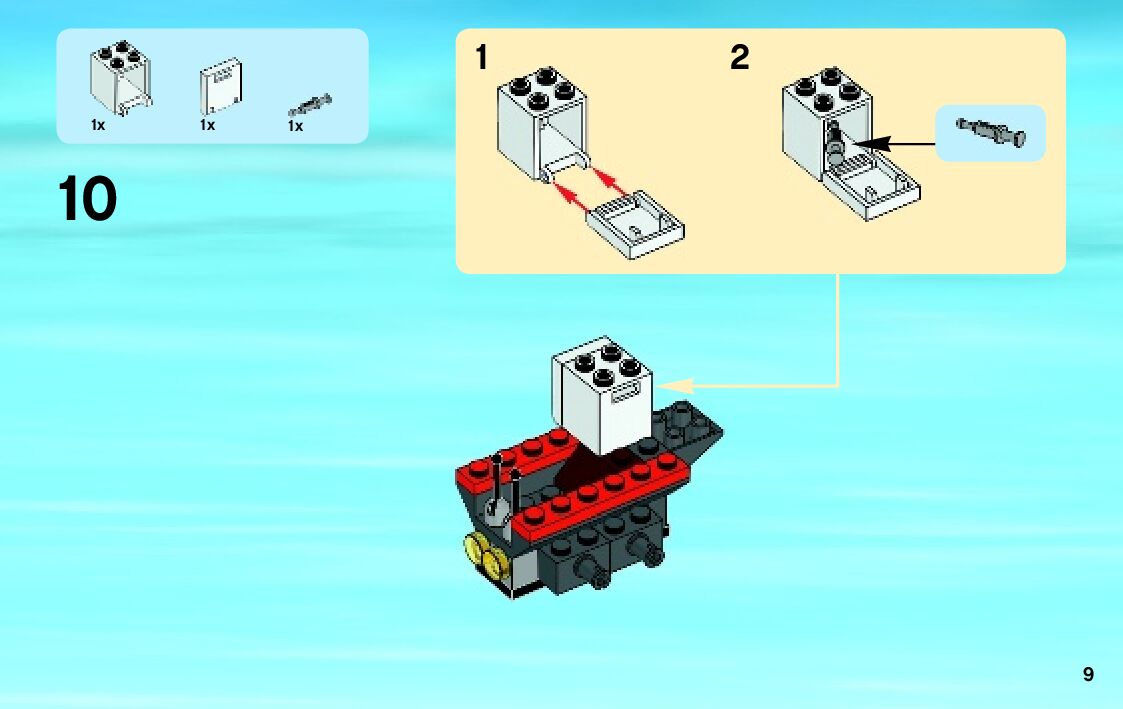 1x
1x
1x

10

1

2

9