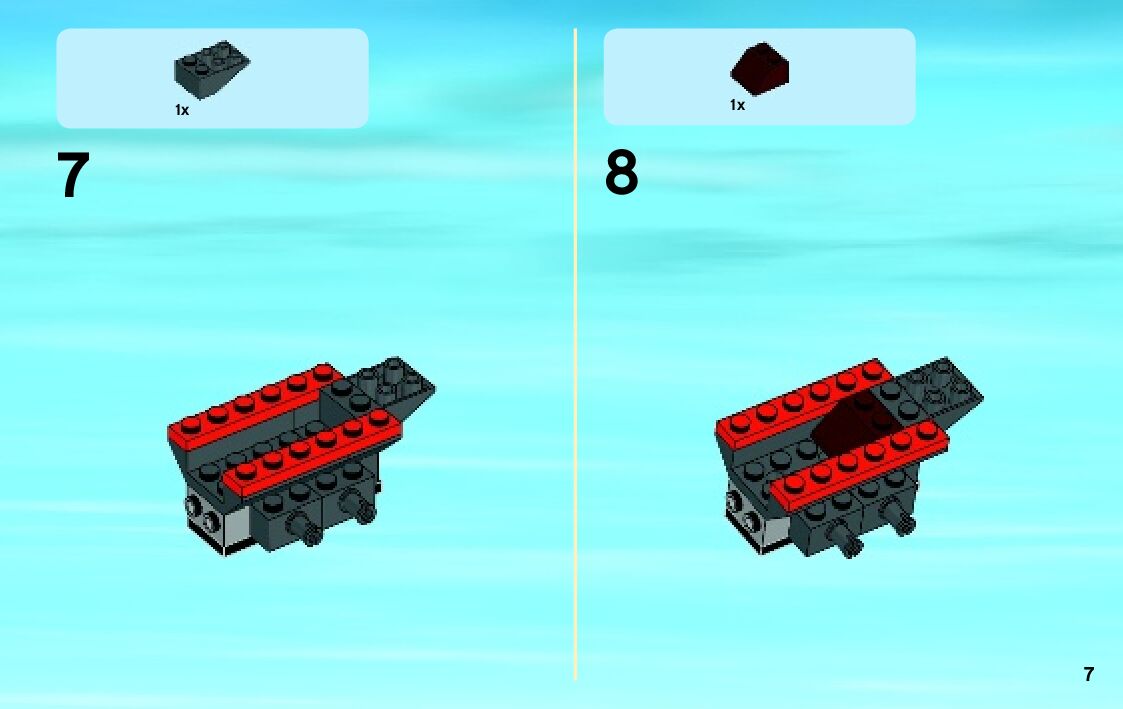 1x

7

1x

8

7