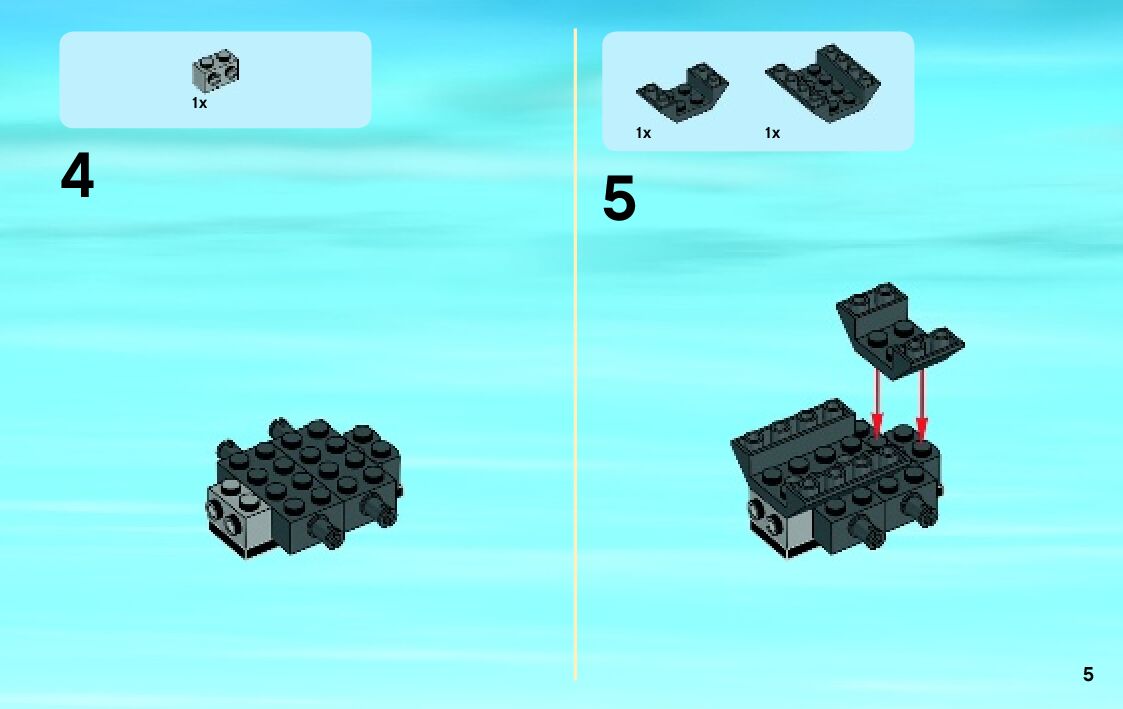 1x

4

1x

1x

5

5