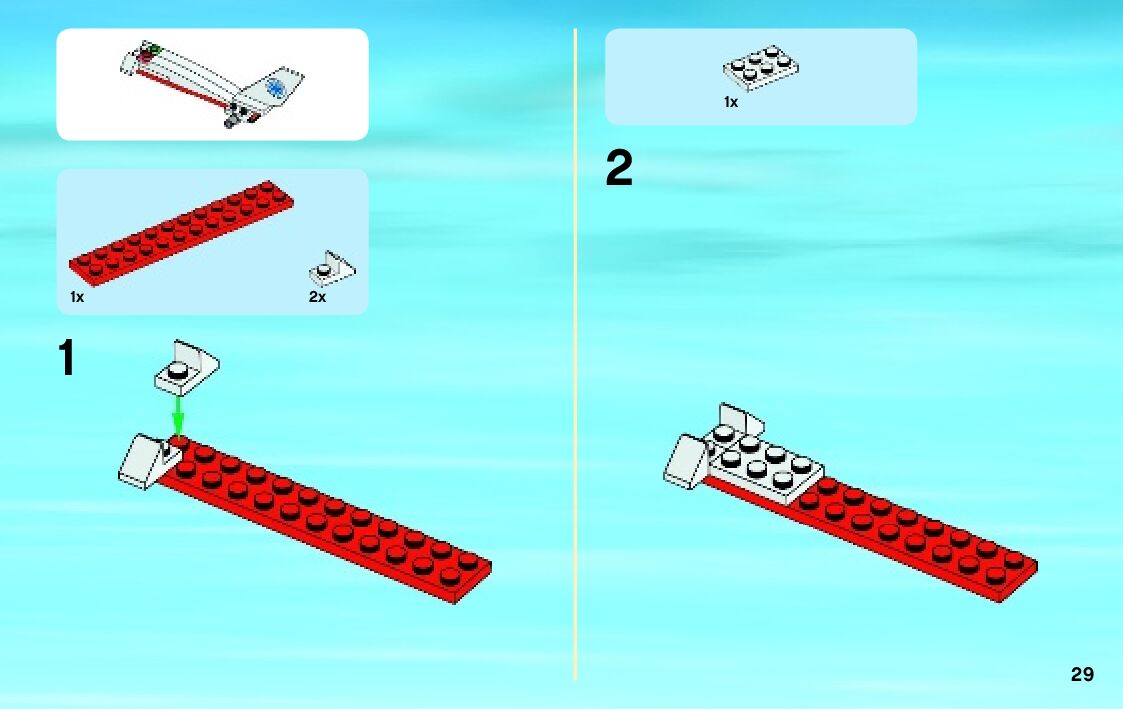 1x

2x

1

1x

2

29