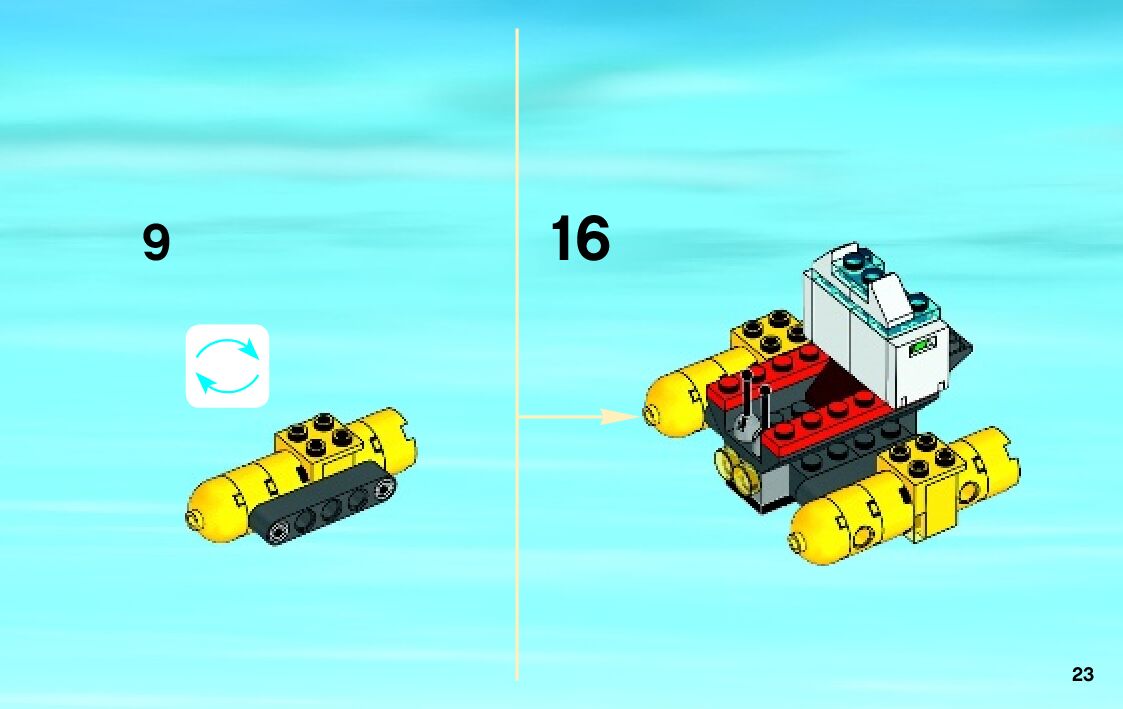 9

16

23